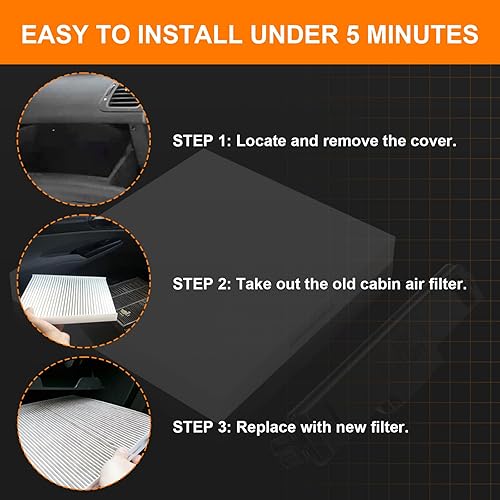 EASY TO INSTALL UNDER 5 MINUTES

STEP 1: Locate and remove the cover.

STEP 2: Take out the old cabin air filter.

STEP 3: Replace with new filter.