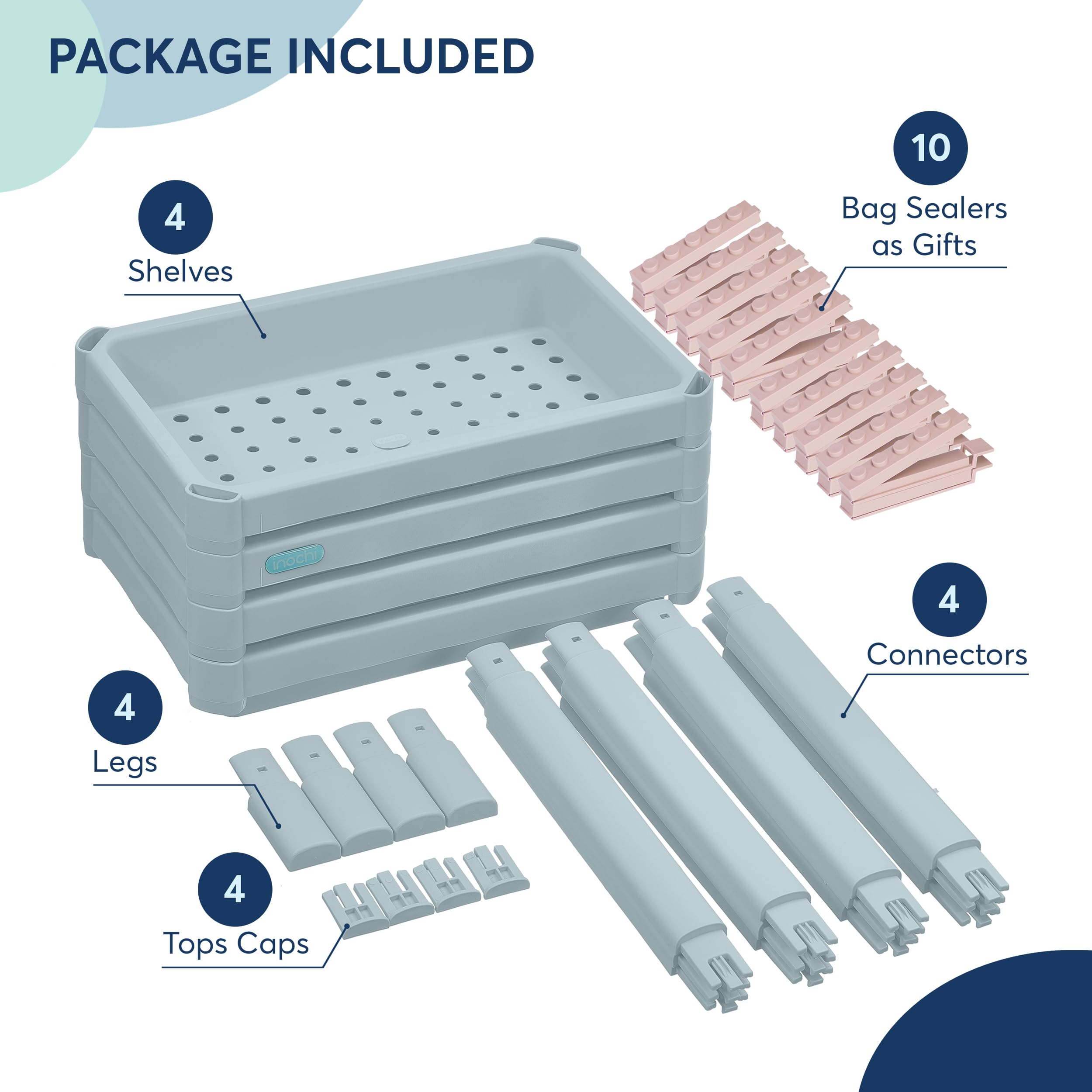 PACKAGE INCLUDED

4
Shelves

10
Bag Sealers as Gifts

inochi

4
Connectors

4
Legs

4
Tops Caps