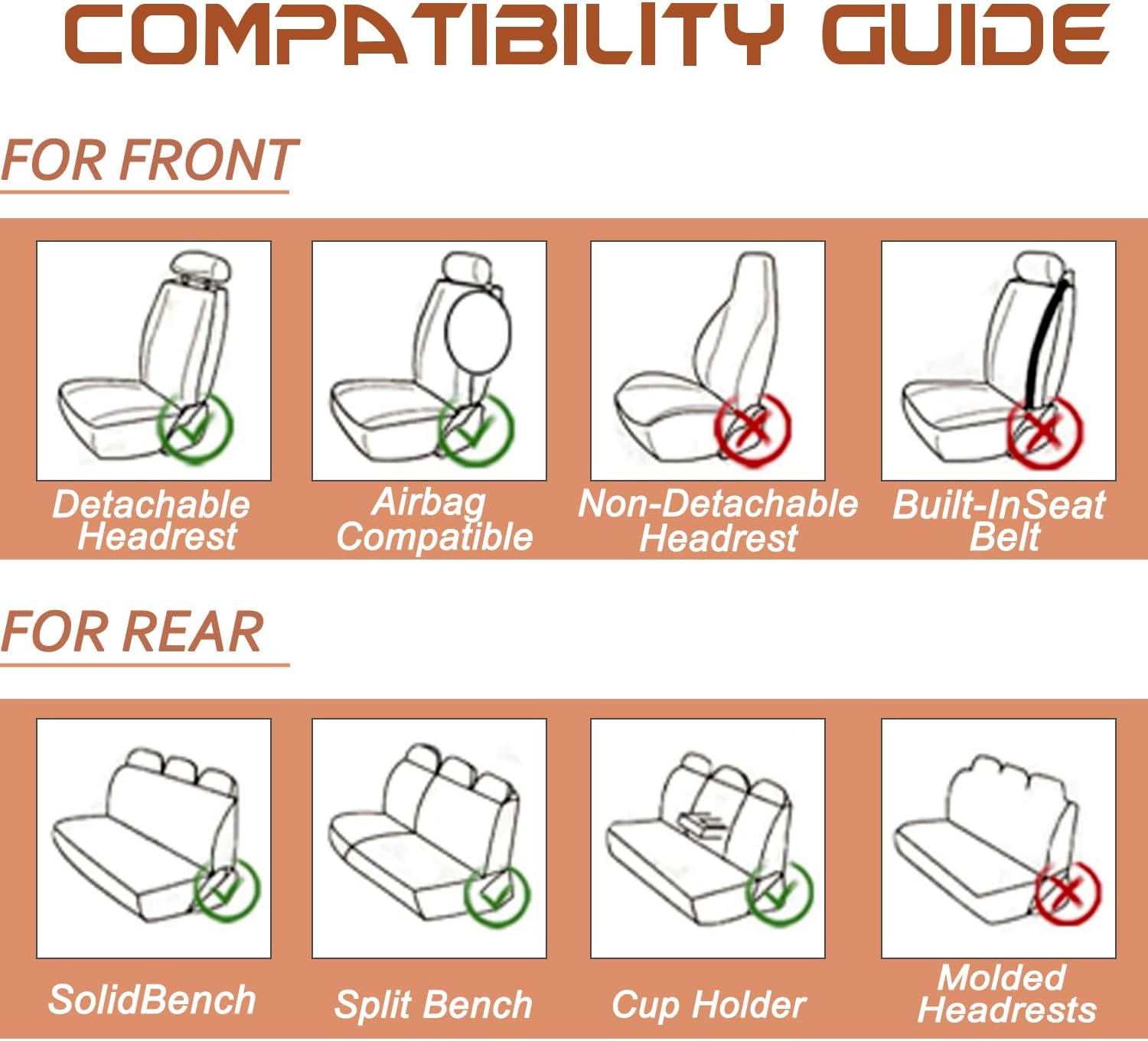 COMPATIBILITY GUIDE

FOR FRONT

Detachable Headrest

Airbag Compatible

Non-Detachable Headrest

Built-InSeat Belt

FOR REAR

SolidBench

Split Bench

Cup Holder

Molded Headrests