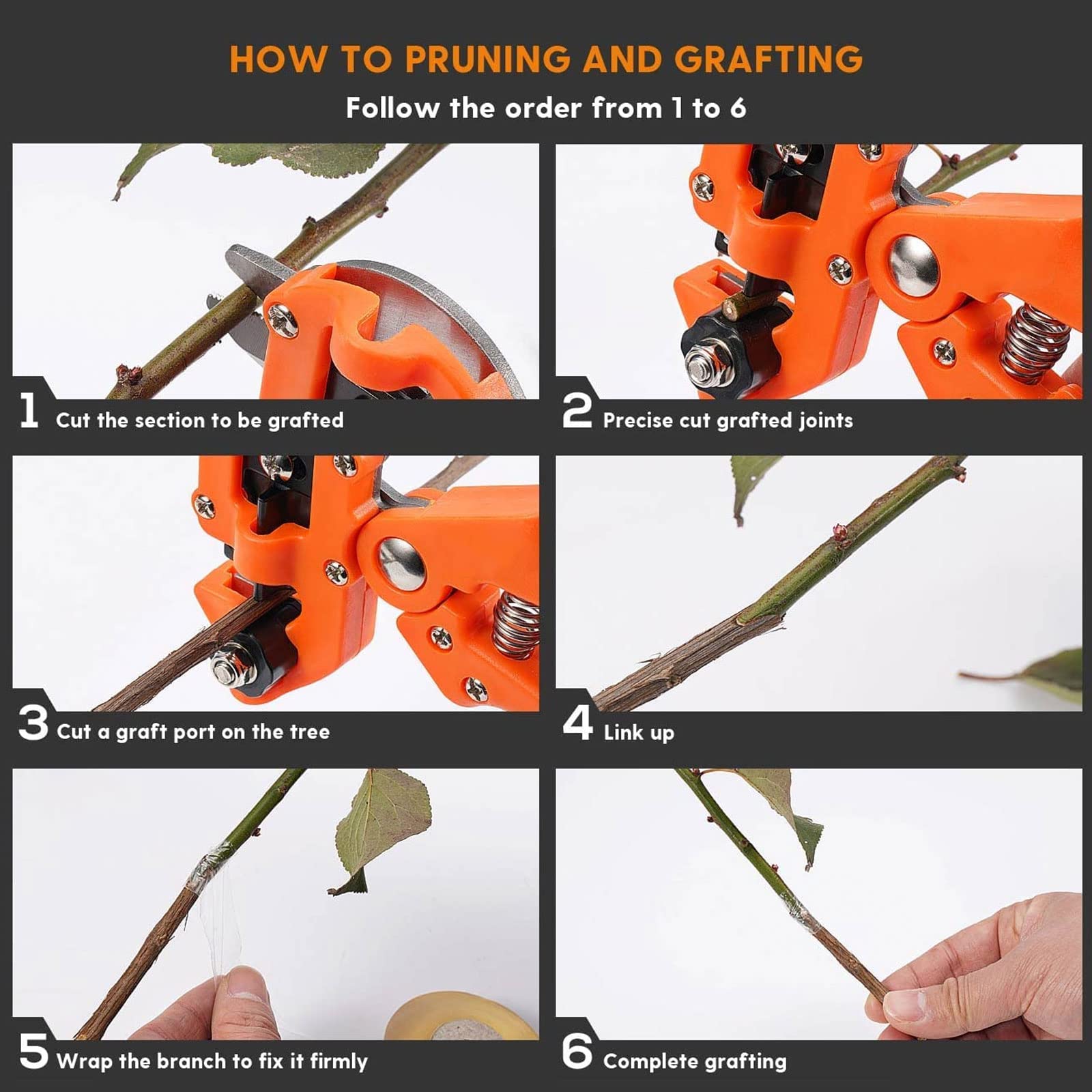 HOW TO PRUNING AND GRAFTING

Follow the order from 1 to 6

1 Cut the section to be grafted

2 Precise cut grafted joints

3 Cut a graft port on the tree

4 Link up

5 Wrap the branch to fix it firmly

6 Complete grafting