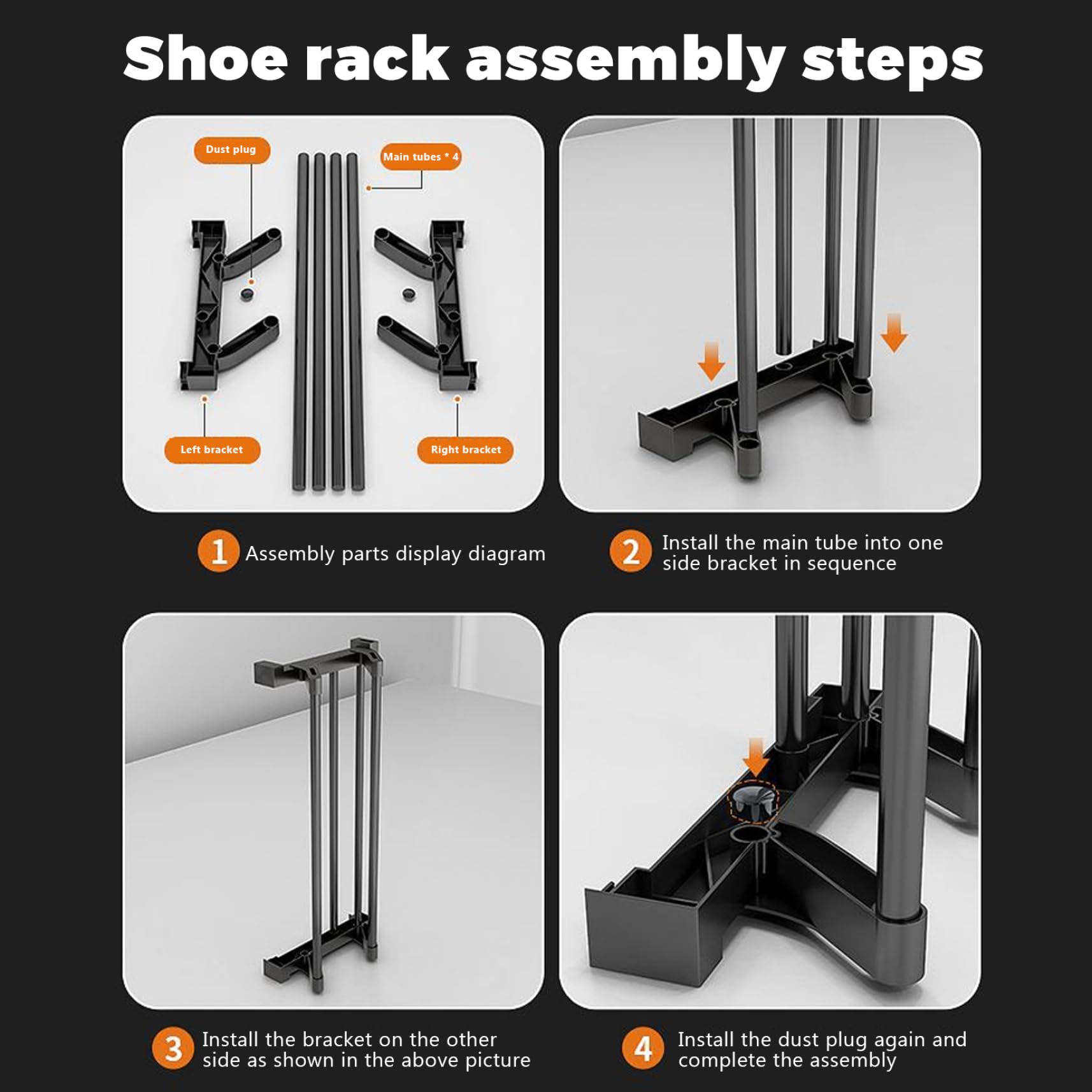 Shoe rack assembly steps

Dust plug

Main tubes * 4

Left bracket

Right bracket

1 Assembly parts display diagram

2 Install the main tube into one side bracket in sequence

3 Install the bracket on the other side as shown in the above picture

4 Install the dust plug again and complete the assembly