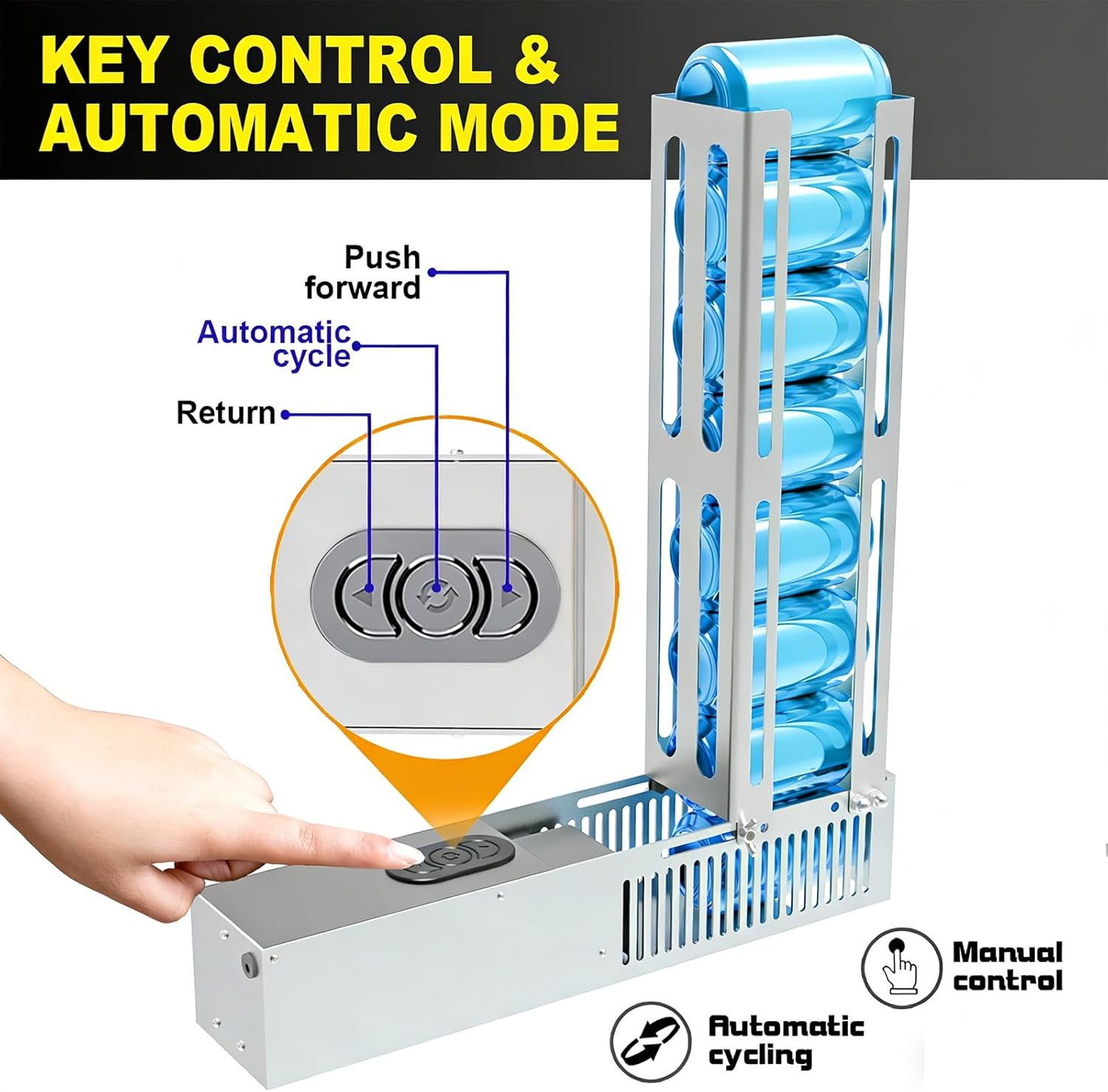 KEY CONTROL & AUTOMATIC MODE

Push forward

Automatic cycle

Return

Manual control

Automatic cycling