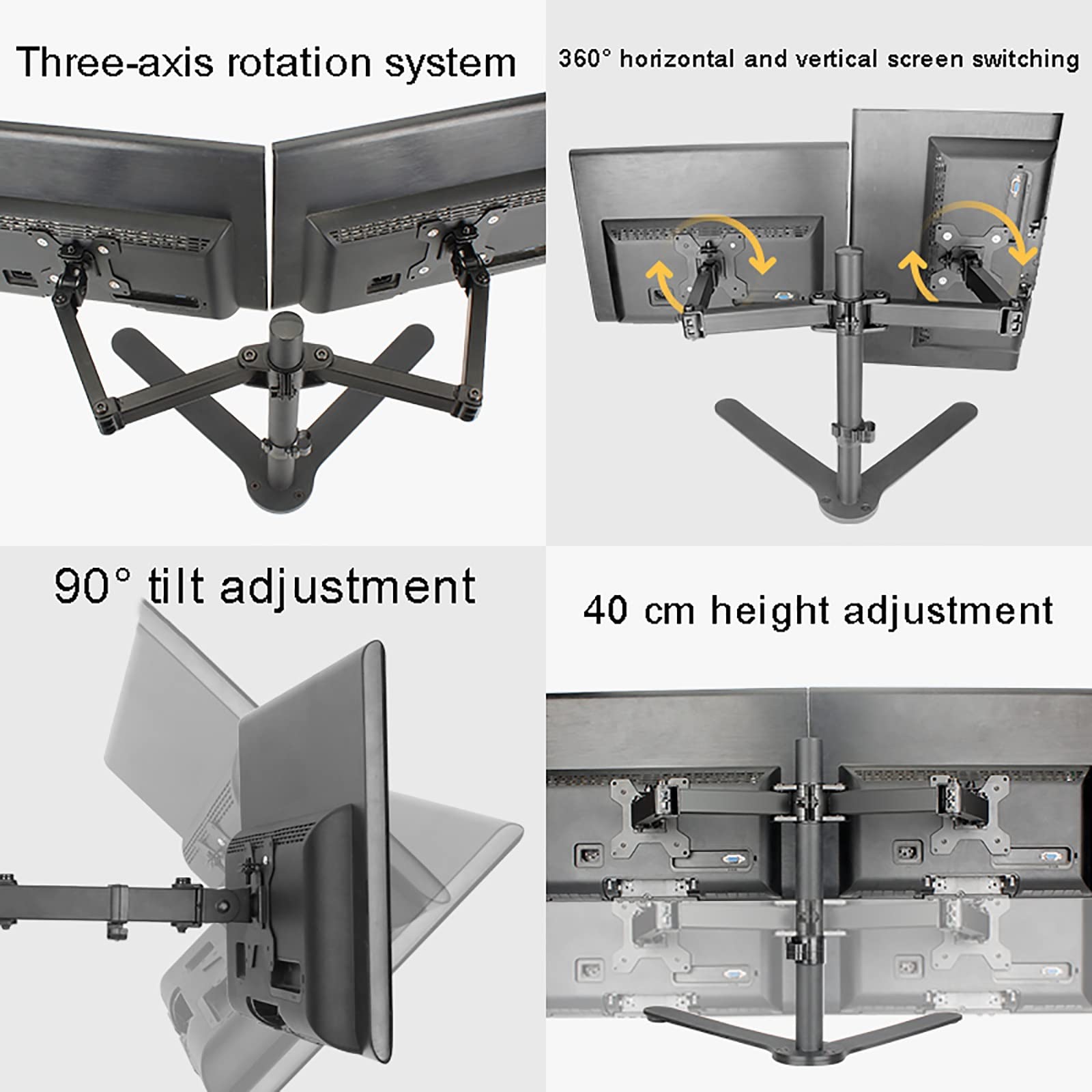 Three-axis rotation system

360° horizontal and vertical screen switching

90° tilt adjustment

40 cm height adjustment