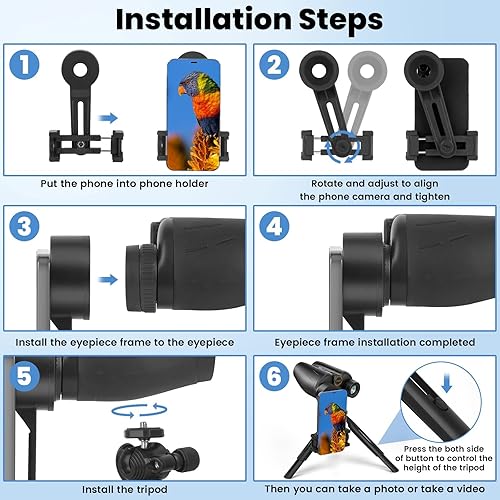 Installation Steps

1

Put the phone into phone holder

2

Rotate and adjust to align the phone camera and tighten

3

Install the eyepiece frame to the eyepiece

4

Eyepiece frame installation completed

5

Install the tripod

6

Press the both side of button to control the height of the tripod

Then you can take a photo or take a video