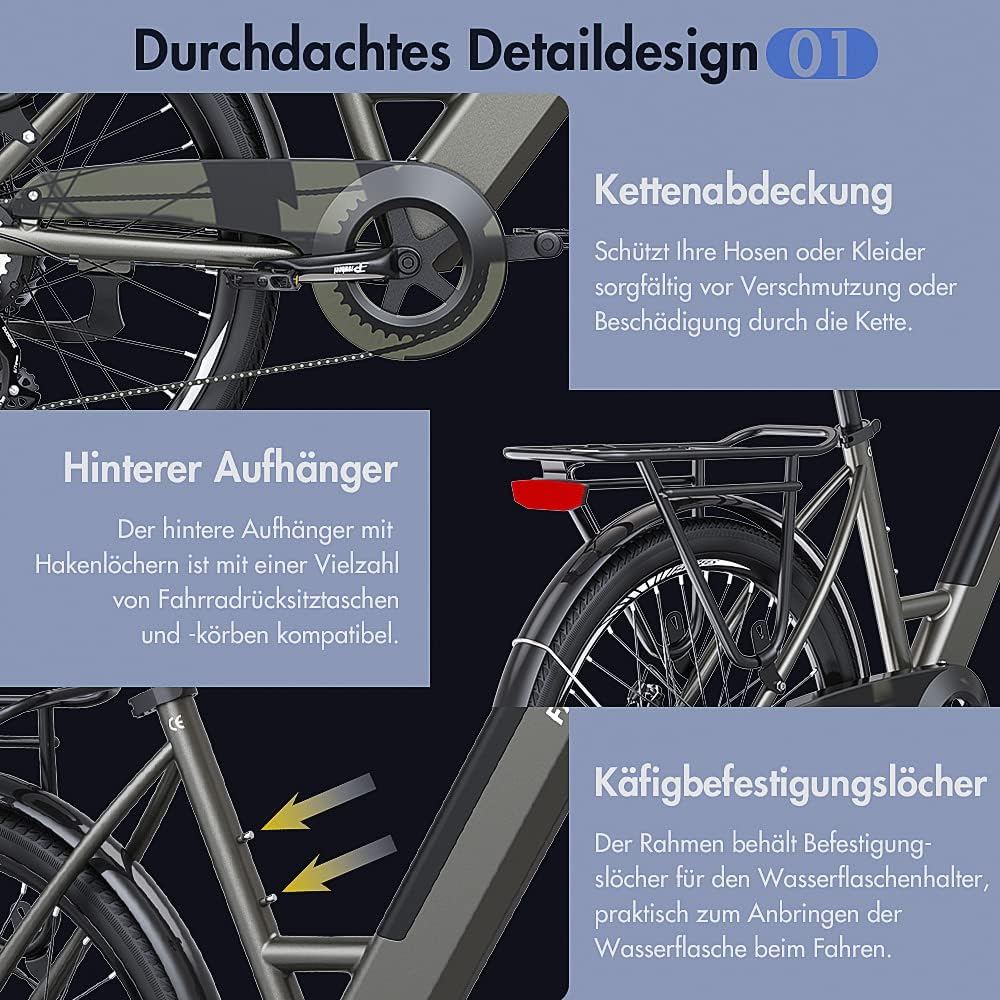 Durchdachtes Detaildesign 01

Kettenabdeckung

Schützt Ihre Hosen oder Kleider sorgfältig vor Verschmutzung oder Beschädigung durch die Kette.

Hinterer Aufhänger

Der hintere Aufhänger mit Hakenlöchern ist mit einer Vielzahl von Fahrradrücksitztaschen und -körben kompatibel.

CE

Käfigbefestigungslöcher

Der Rahmen behält Befestigungslöcher für den Wasserflaschenhalter, praktisch zum Anbringen der Wasserflasche beim Fahren.