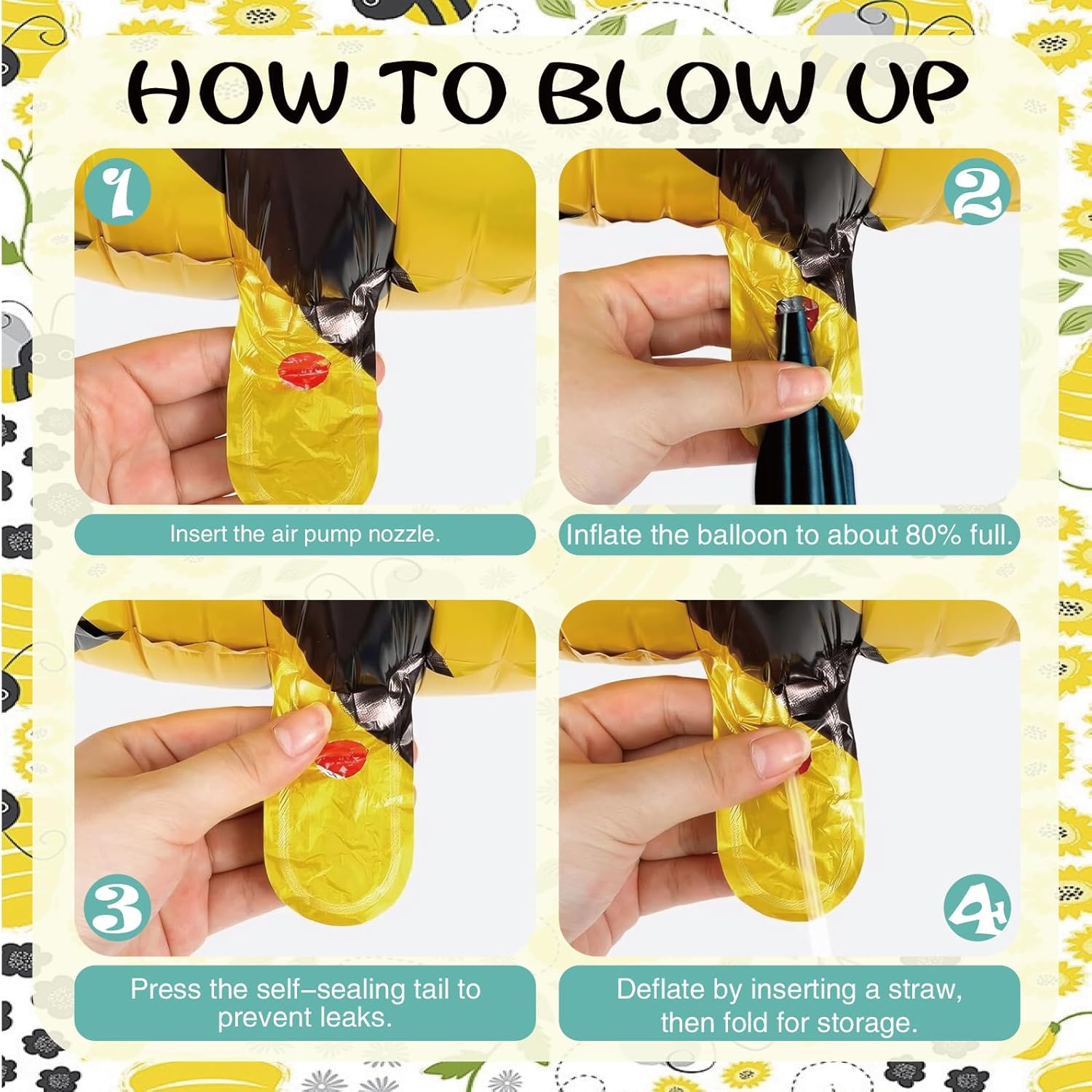 HOW TO BLOW UP

1

Insert the air pump nozzle.

2

Inflate the balloon to about 80% full.

3

Press the self–sealing tail to prevent leaks.

4

Deflate by inserting a straw, then fold for storage.