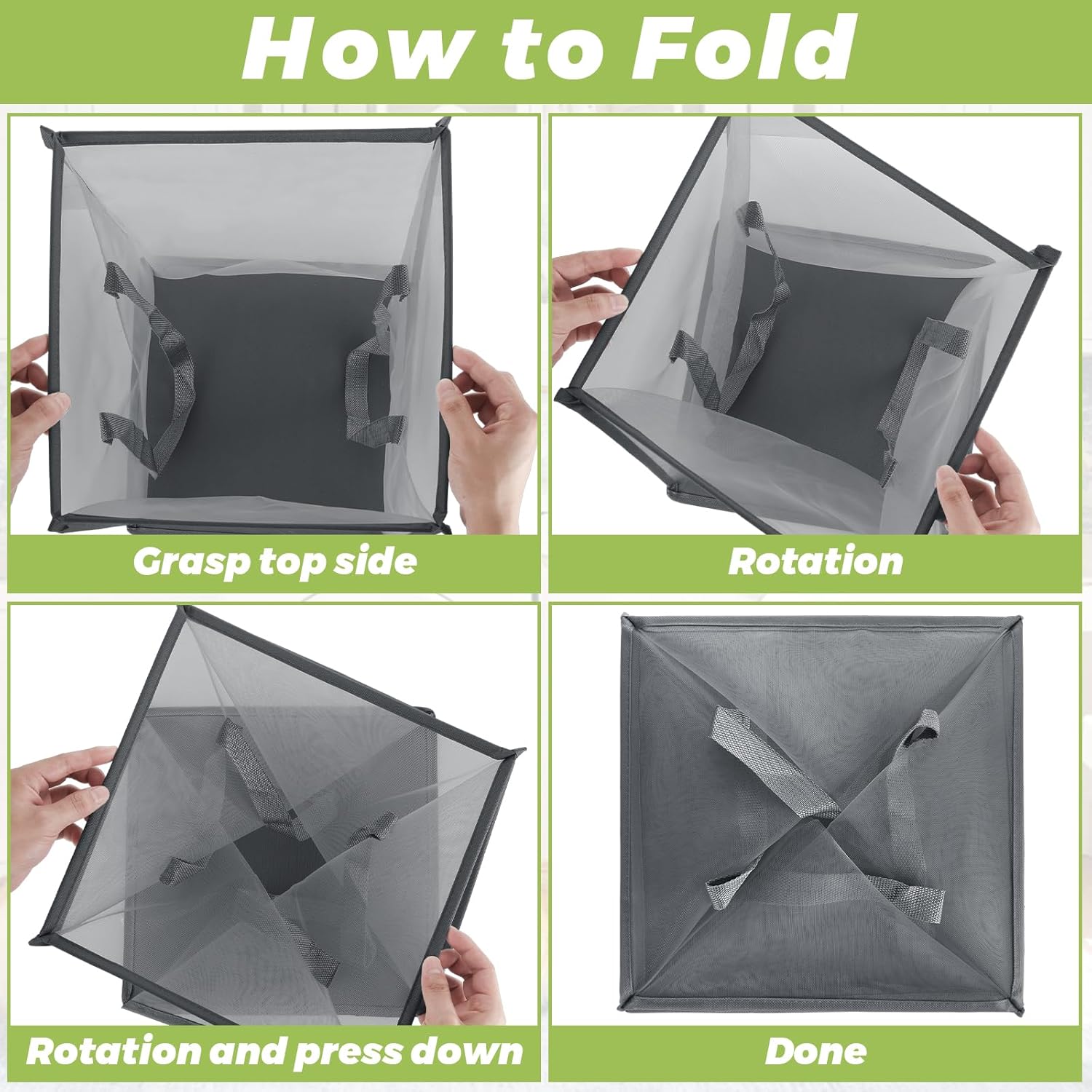 How to Fold

Grasp top side

Rotation

Rotation and press down

Done