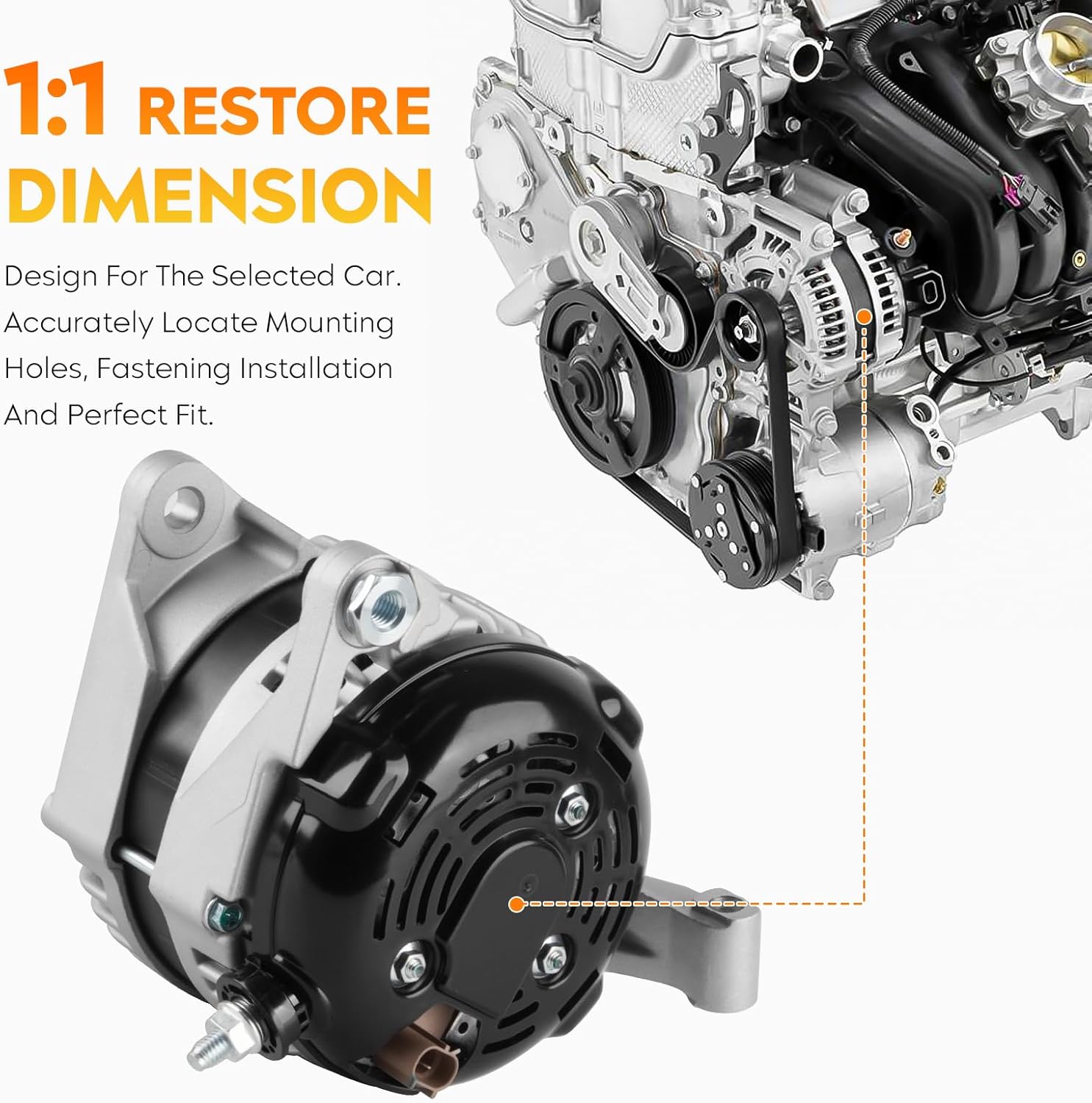 1:1 RESTORE DIMENSION

Design For The Selected Car. Accurately Locate Mounting Holes, Fastening Installation And Perfect Fit.