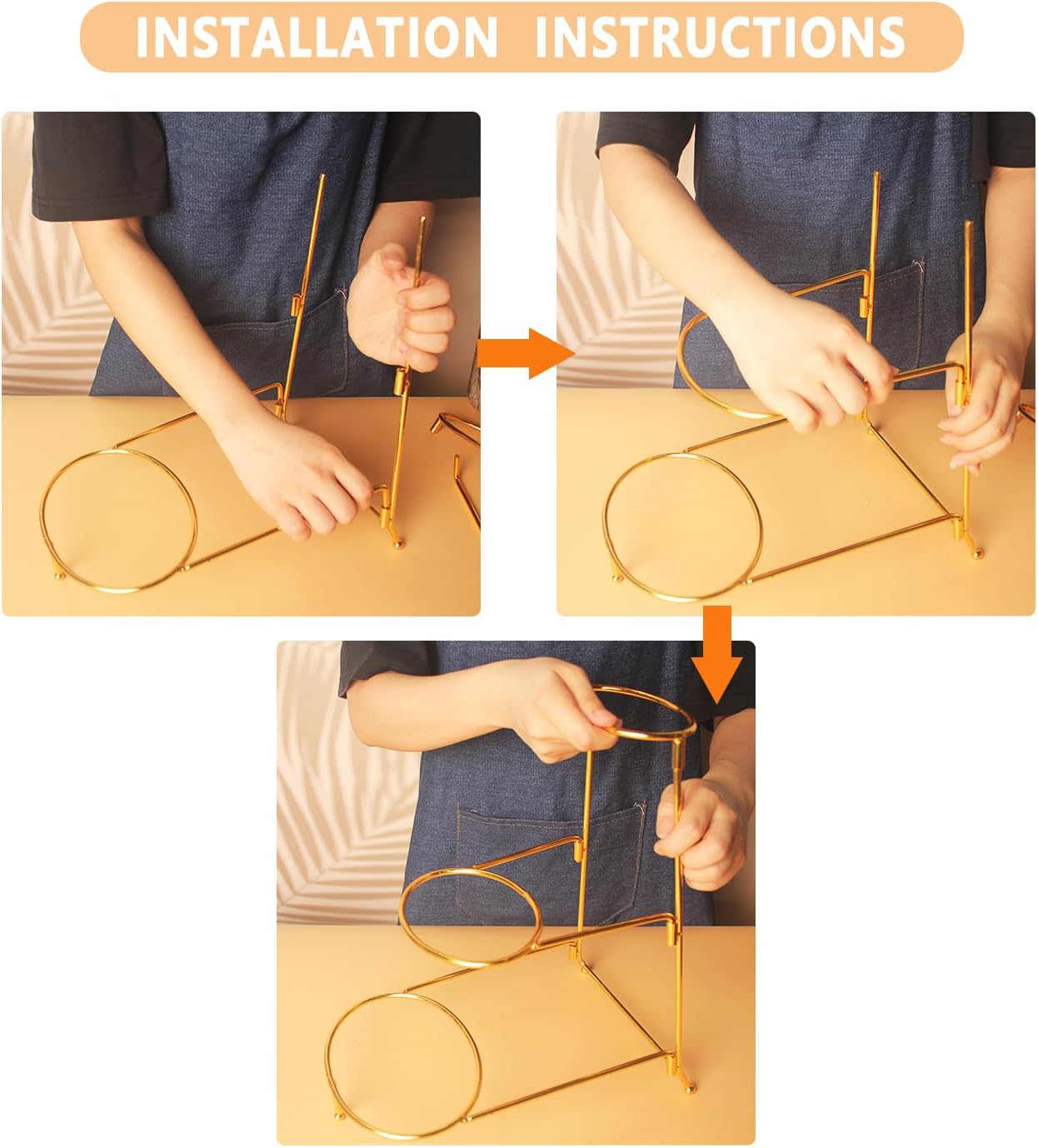 INSTALLATION INSTRUCTIONS