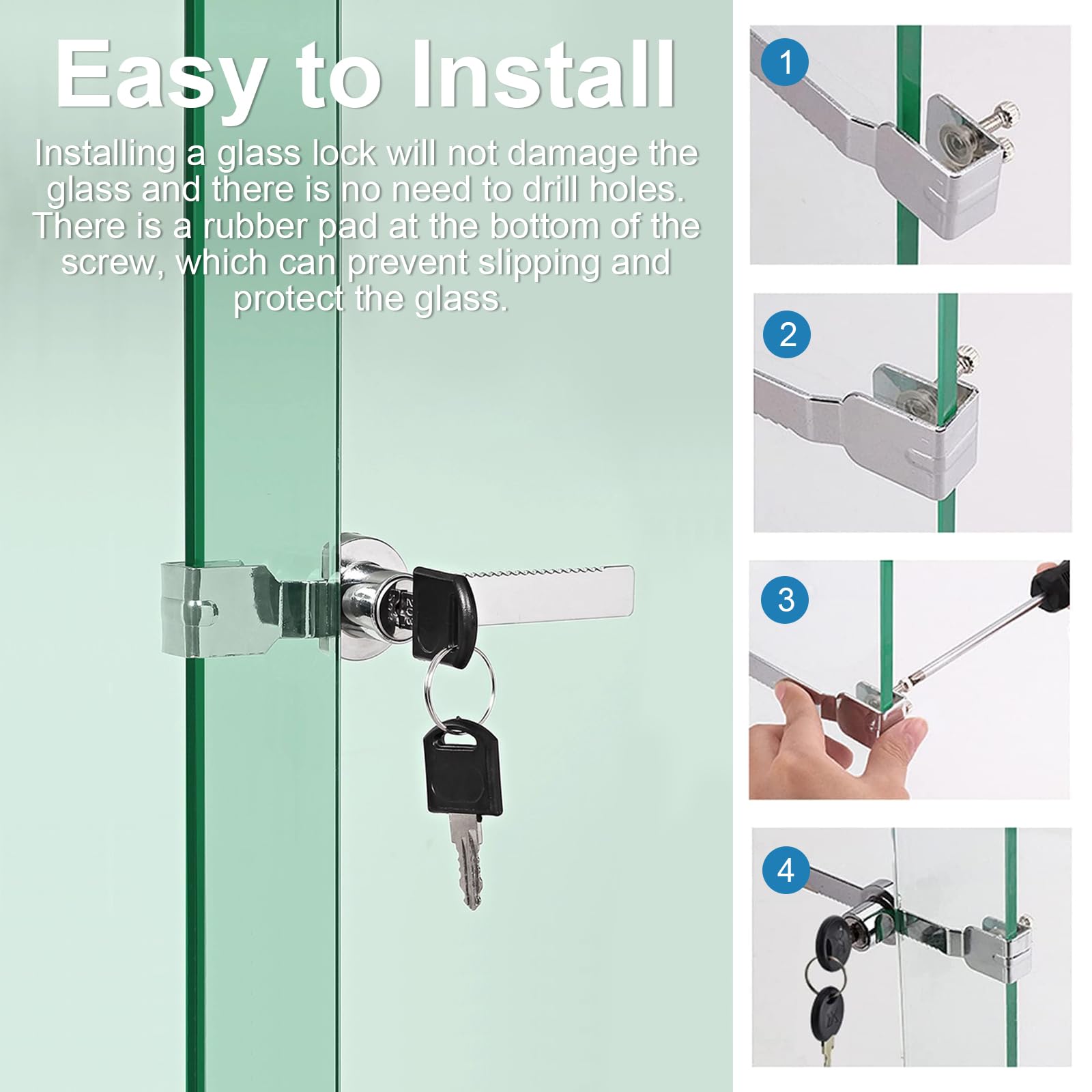 Easy to Install

Installing a glass lock will not damage the glass and there is no need to drill holes. There is a rubber pad at the bottom of the screw, which can prevent slipping and protect the glass.

1

2

3

4