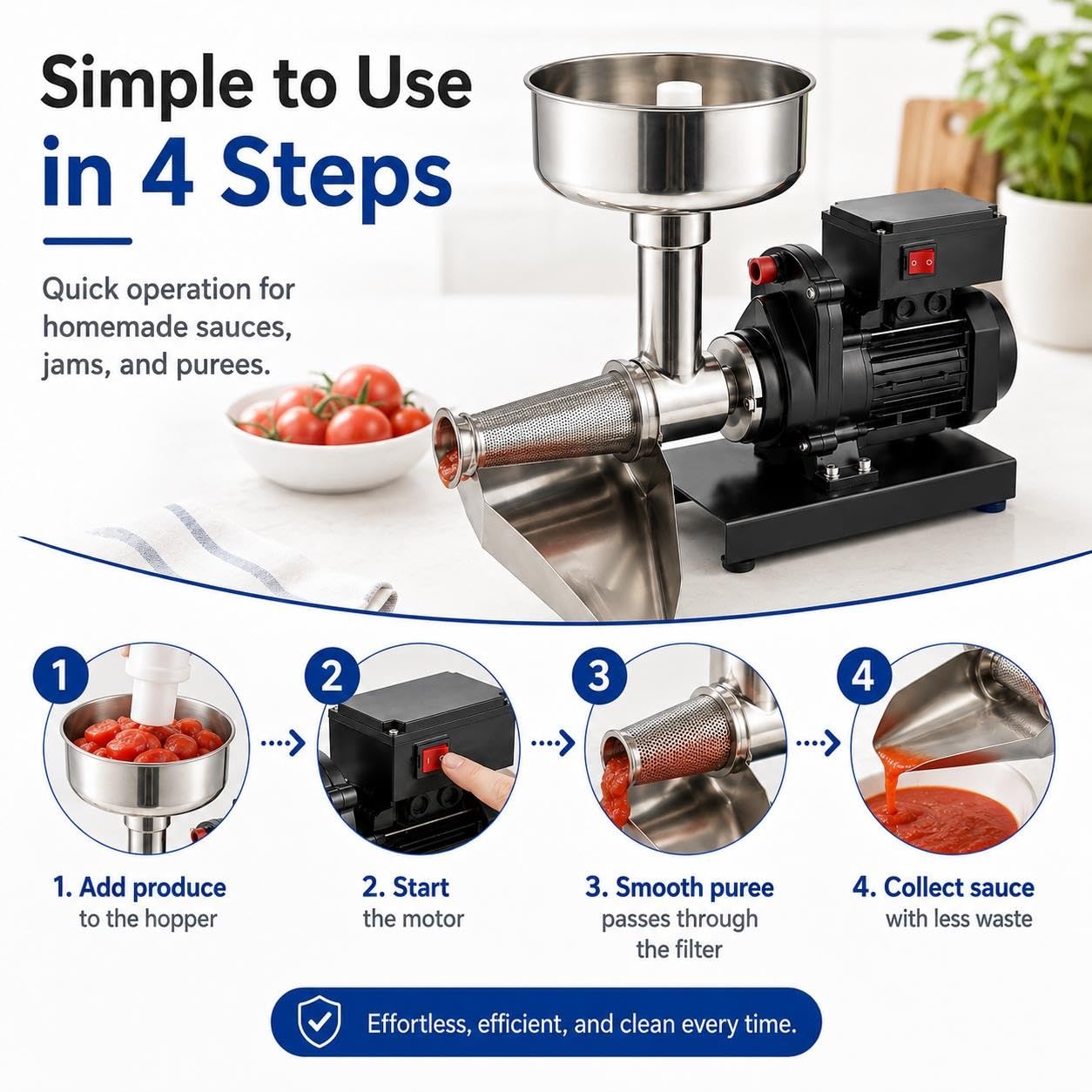 Simple to Use
in 4 Steps

Quick operation for homemade sauces, jams, and purees.

1

2

3

4

1. Add produce
to the hopper

2. Start
the motor

3. Smooth puree
passes through the filter

4. Collect sauce
with less waste

Effortless, efficient, and clean every time.