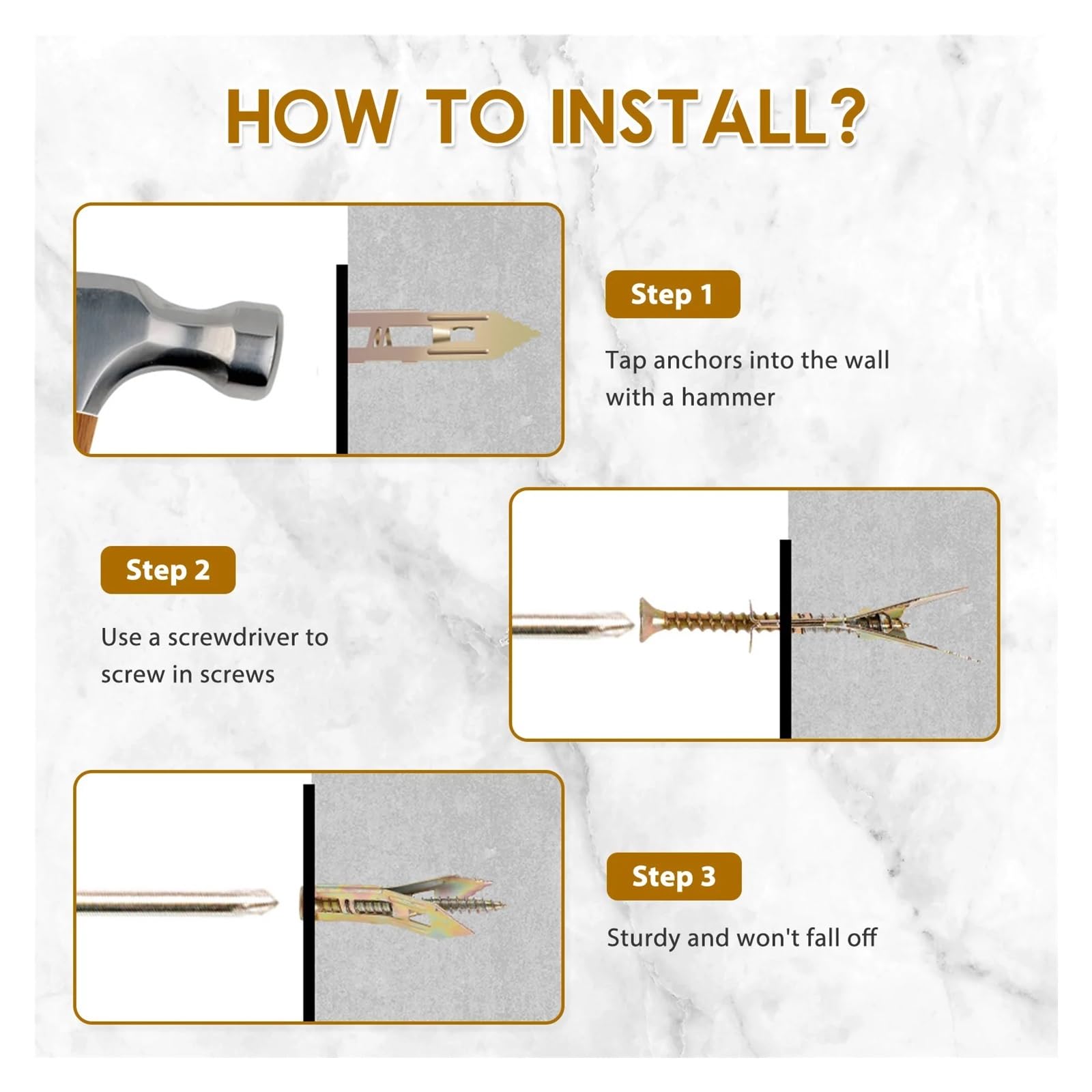 HOW TO INSTALL?

Step 1

Tap anchors into the wall with a hammer

Step 2

Use a screwdriver to screw in screws

Step 3

Sturdy and won't fall off