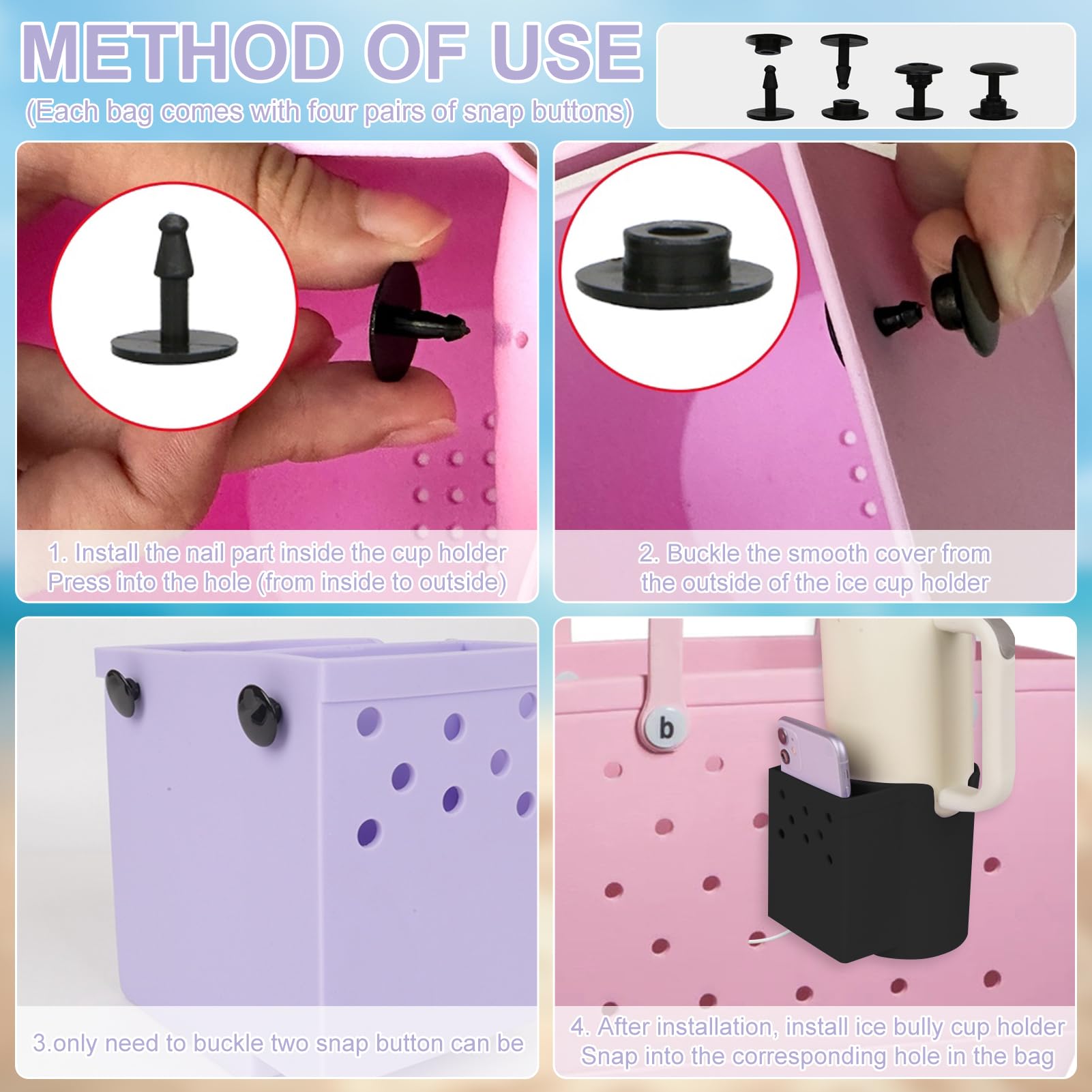 METHOD OF USE
(Each bag comes with four pairs of snap buttons)

1. Install the nail part inside the cup holder
Press into the hole (from inside to outside)

2. Buckle the smooth cover from
the outside of the ice cup holder

3.only need to buckle two snap button can be

b

4. After installation, install ice bully cup holder
Snap into the corresponding hole in the bag