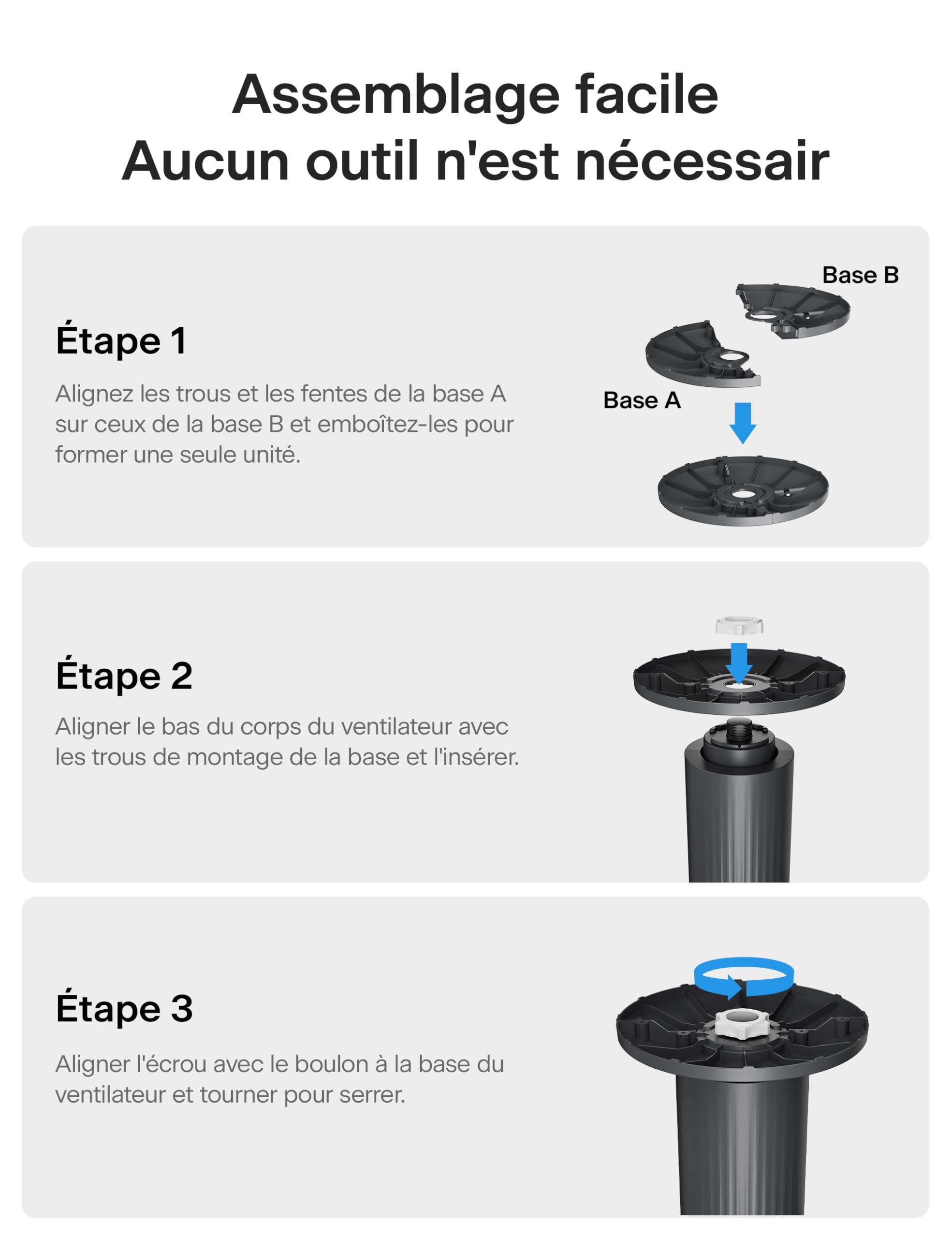 Assemblage facile
Aucun outil n'est nécessair

Étape 1

Alignez les trous et les fentes de la base A sur ceux de la base B et emboîtez-les pour former une seule unité.

Base B

Base A

Étape 2

Aligner le bas du corps du ventilateur avec les trous de montage de la base et l'insérer.

Étape 3

Aligner l'écrou avec le boulon à la base du ventilateur et tourner pour serrer.