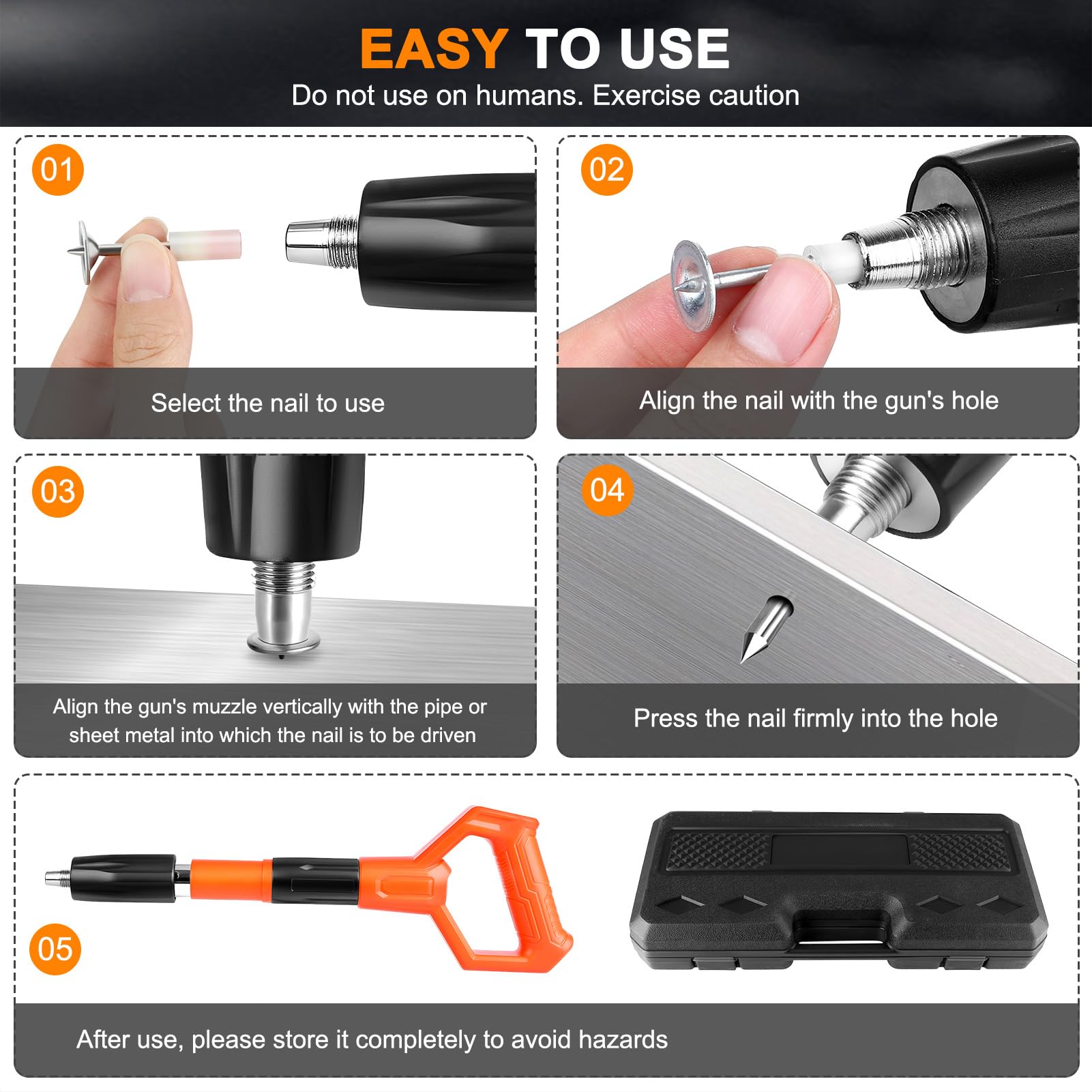 EASY TO USE

Do not use on humans. Exercise caution

01

Select the nail to use

02

Align the nail with the gun's hole

03

Align the gun's muzzle vertically with the pipe or sheet metal into which the nail is to be driven

04

Press the nail firmly into the hole

05

After use, please store it completely to avoid hazards