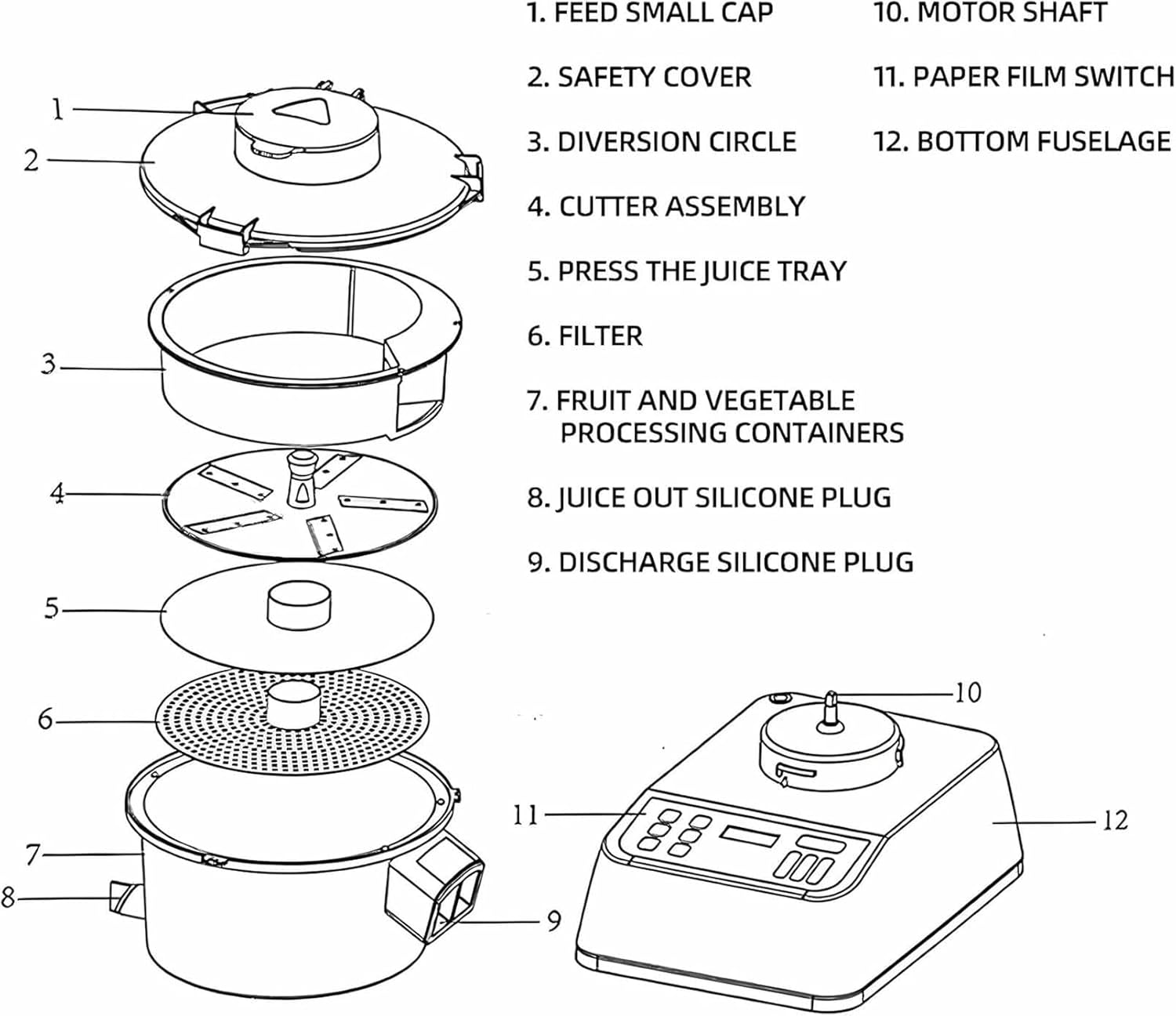 1. FEED SMALL CAP
2. SAFETY COVER
3. DIVERSION CIRCLE
4. CUTTER ASSEMBLY
5. PRESS THE JUICE TRAY
6. FILTER
7. FRUIT AND VEGETABLE PROCESSING CONTAINERS
8. JUICE OUT SILICONE PLUG
9. DISCHARGE SILICONE PLUG

10. MOTOR SHAFT
11. PAPER FILM SWITCH
12. BOTTOM FUSELAGE

1
2
3
4
5
6
7
8
9
10
11
12