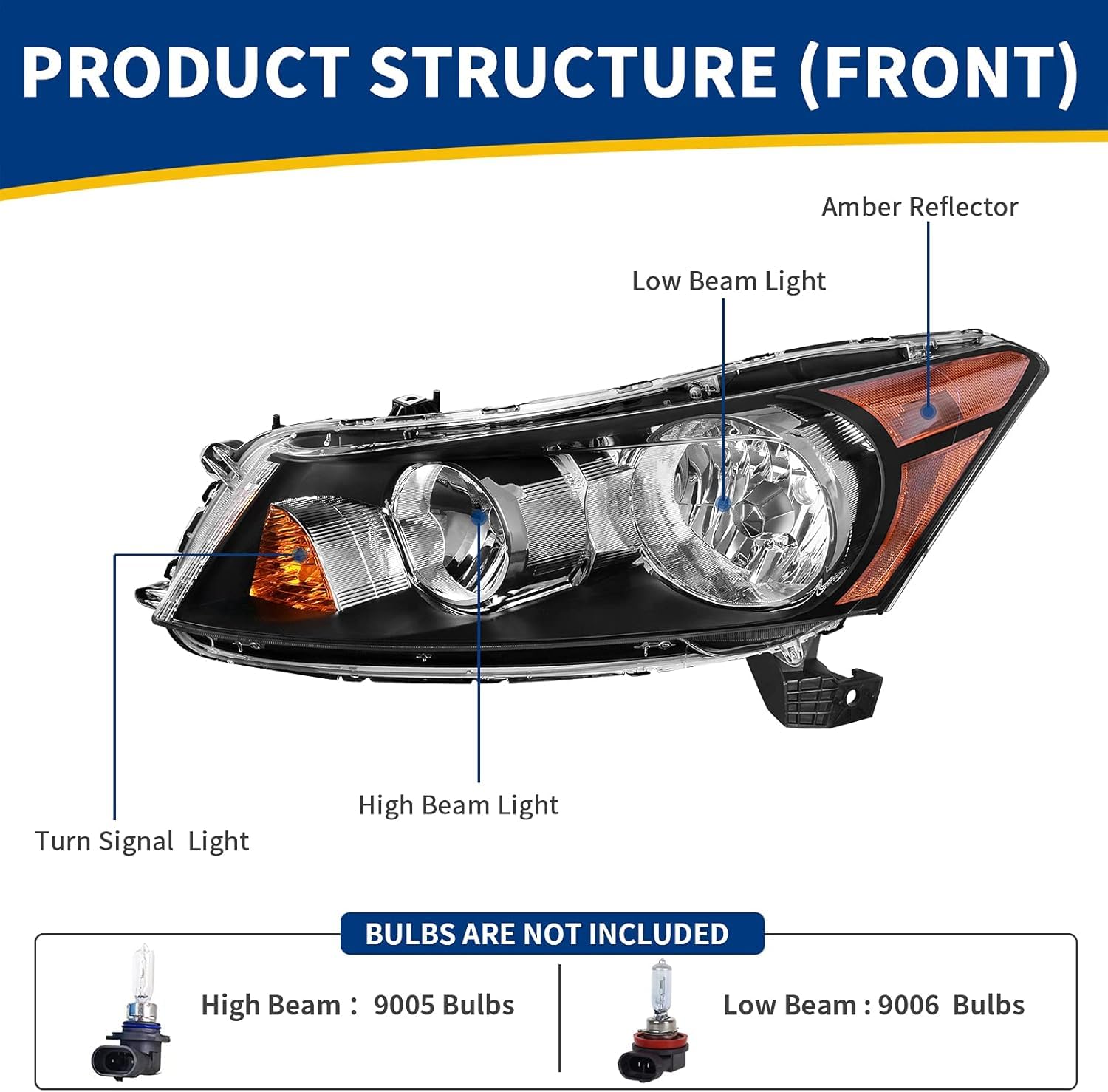 PRODUCT STRUCTURE (FRONT)

Amber Reflector

Low Beam Light

High Beam Light

Turn Signal Light

BULBS ARE NOT INCLUDED

High Beam : 9005 Bulbs

Low Beam : 9006 Bulbs