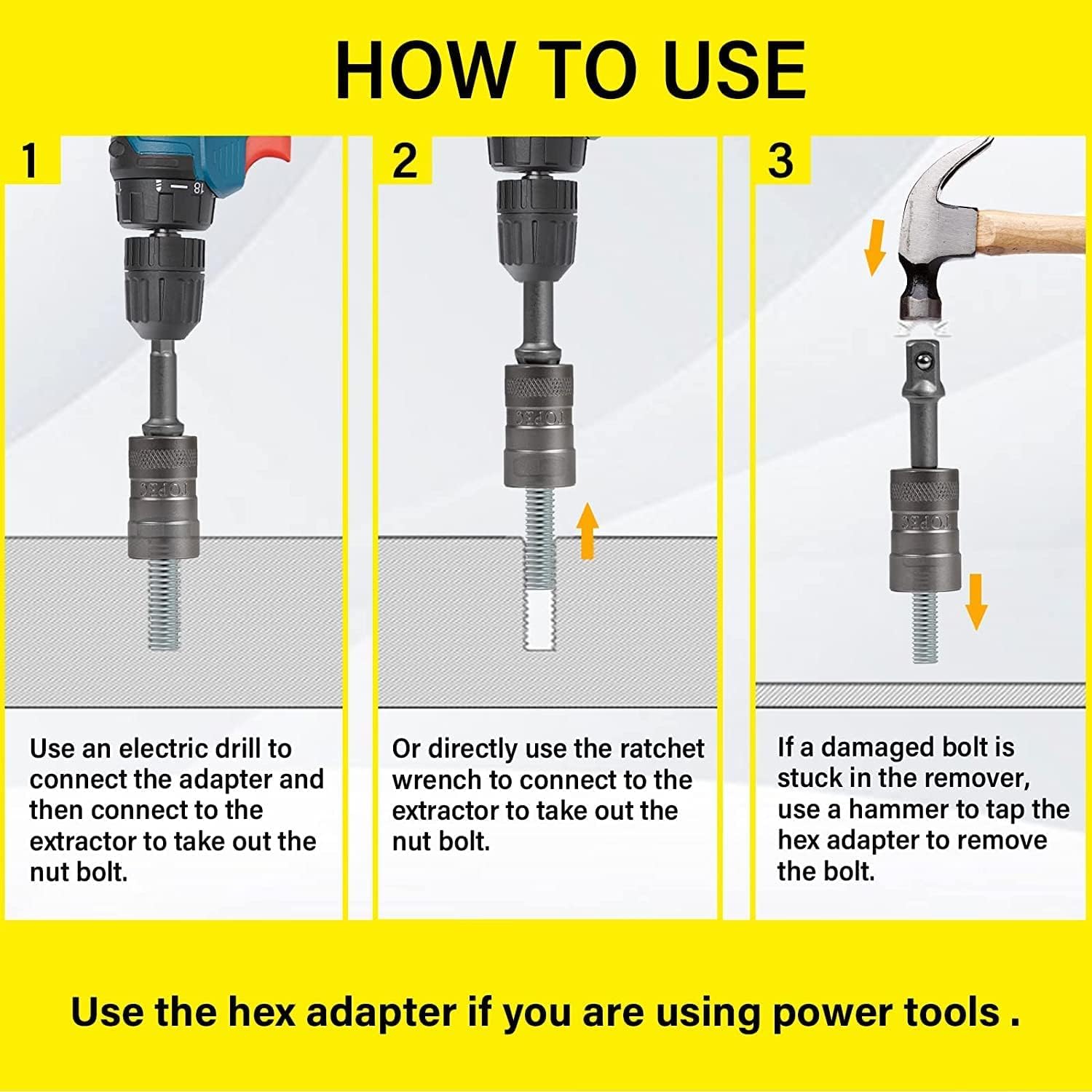 HOW TO USE

1

18

TOPEC

Use an electric drill to connect the adapter and then connect to the extractor to take out the nut bolt.

2

TOPEC

Or directly use the ratchet wrench to connect to the extractor to take out the nut bolt.

3

TOPEC

If a damaged bolt is stuck in the remover, use a hammer to tap the hex adapter to remove the bolt.

Use the hex adapter if you are using power tools .