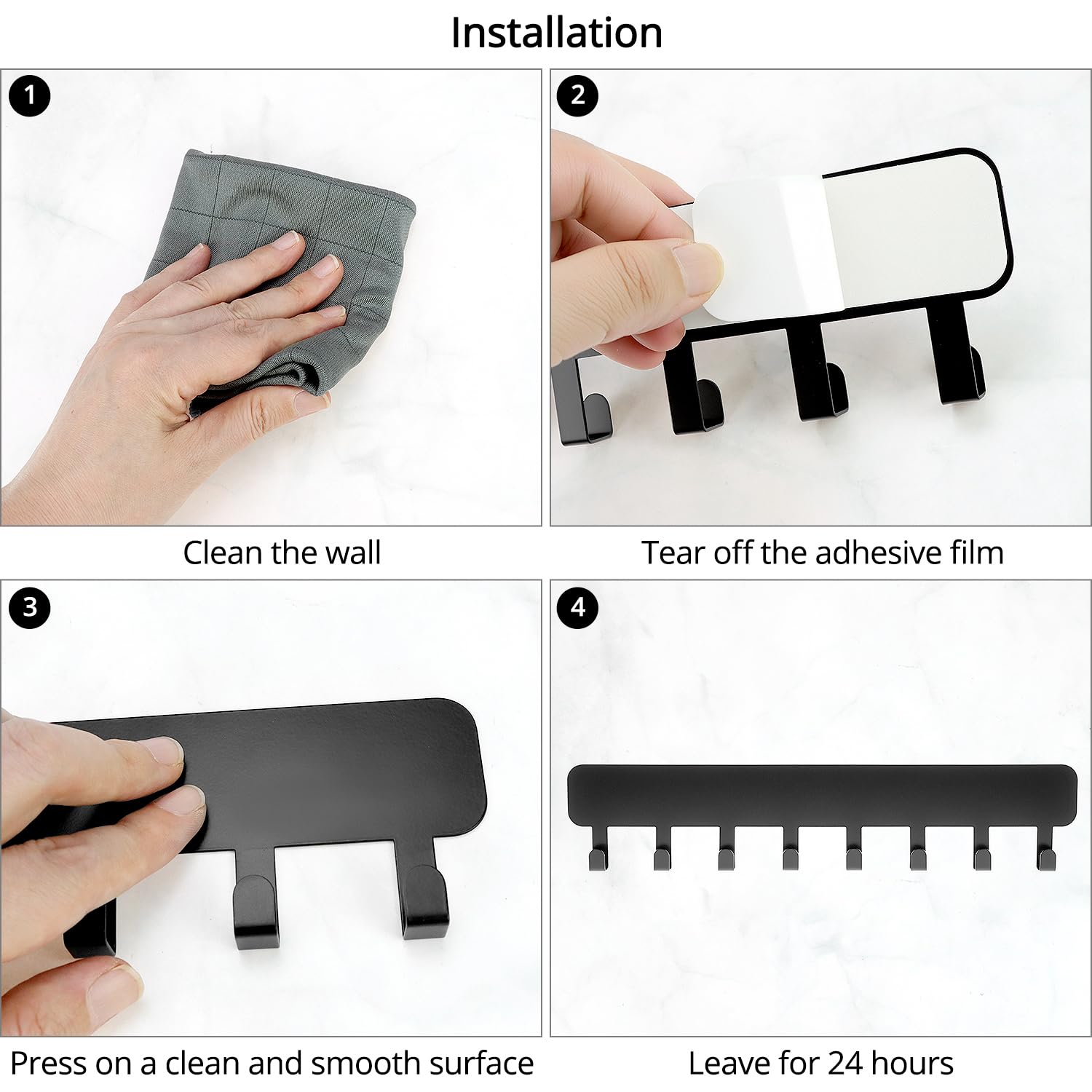 Installation

1

Clean the wall

2

Tear off the adhesive film

3

Press on a clean and smooth surface

4

Leave for 24 hours