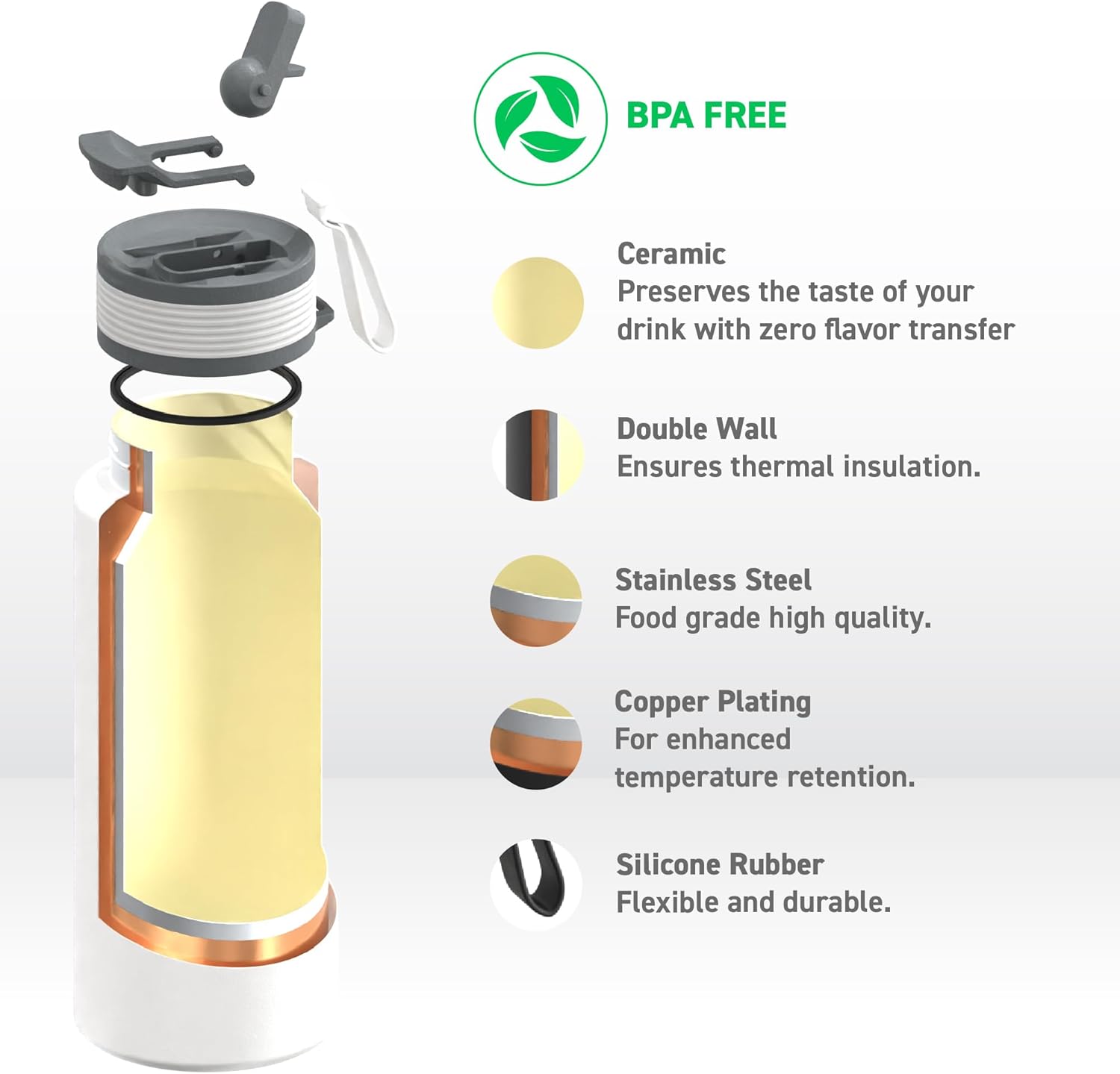 BPA FREE

Ceramic
Preserves the taste of your drink with zero flavor transfer

Double Wall
Ensures thermal insulation.

Stainless Steel
Food grade high quality.

Copper Plating
For enhanced temperature retention.

Silicone Rubber
Flexible and durable.