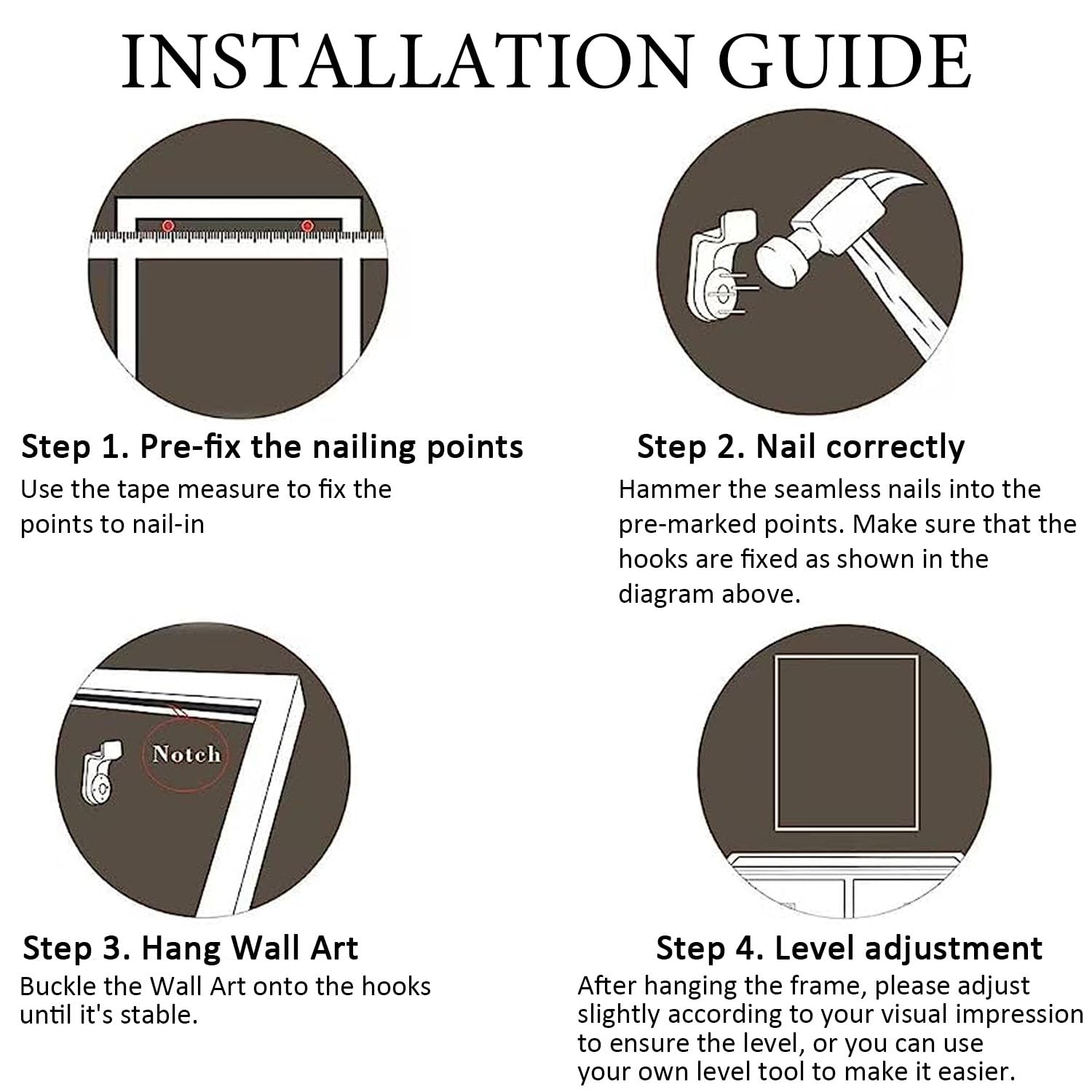 INSTALLATION GUIDE

Step 1. Pre-fix the nailing points
Use the tape measure to fix the points to nail-in

Step 2. Nail correctly
Hammer the seamless nails into the pre-marked points. Make sure that the hooks are fixed as shown in the diagram above.

Notch

Step 3. Hang Wall Art
Buckle the Wall Art onto the hooks until it's stable.

Step 4. Level adjustment
After hanging the frame, please adjust slightly according to your visual impression to ensure the level, or you can use your own level tool to make it easier.