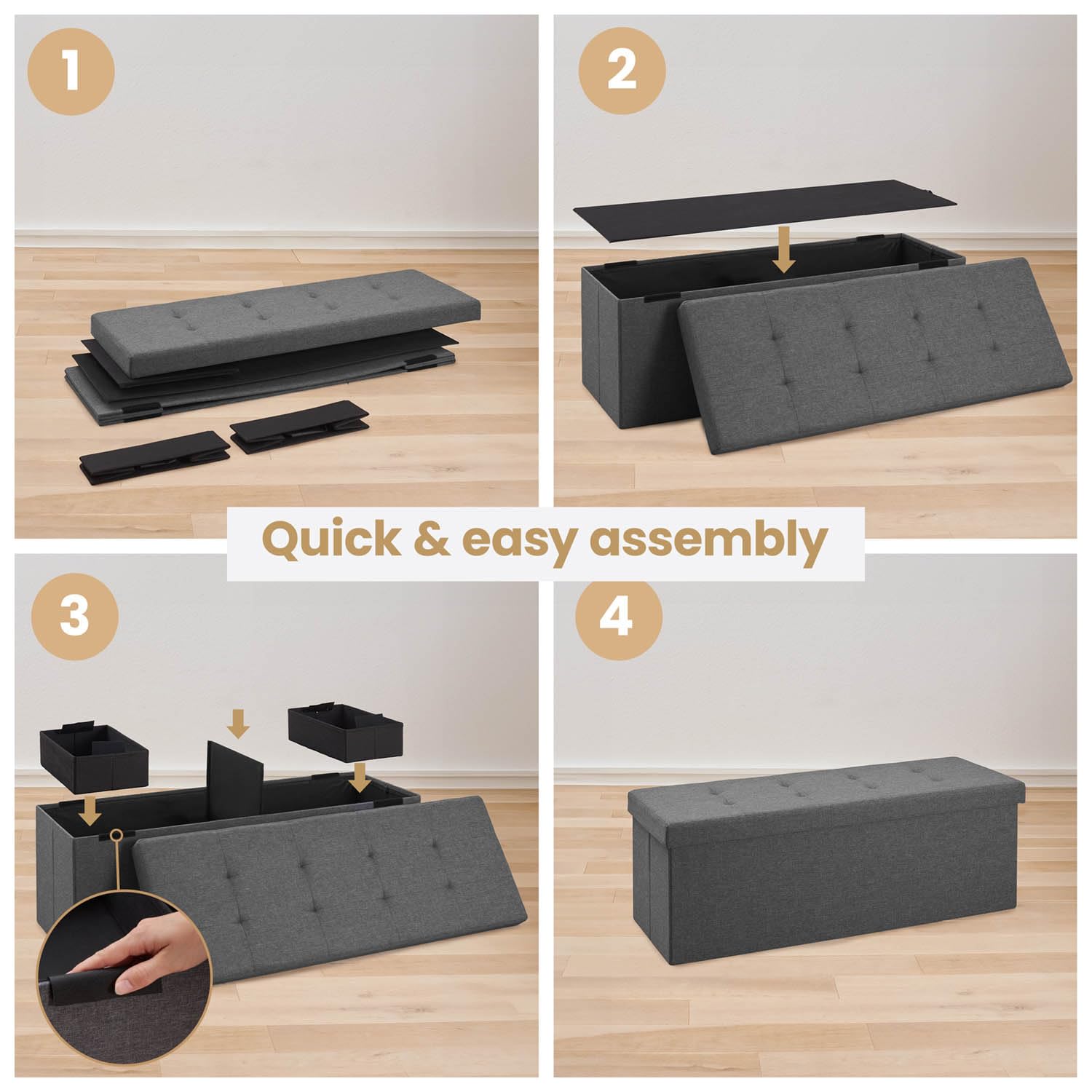 1

2

Quick & easy assembly

3

4