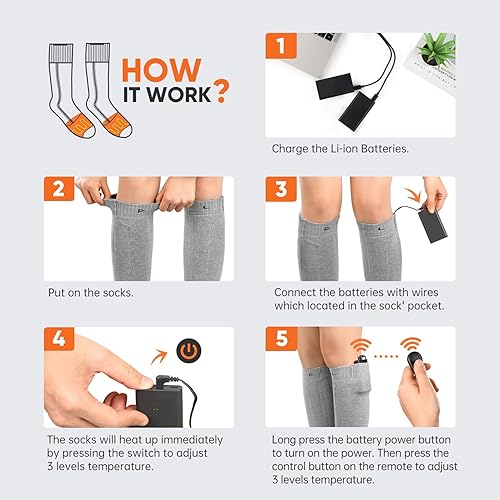 HOW IT WORK?

1

Charge the Li-ion Batteries.

2

Put on the socks.

3

Connect the batteries with wires which located in the sock' pocket.

4

The socks will heat up immediately by pressing the switch to adjust 3 levels temperature.

5

Long press the battery power button to turn on the power. Then press the control button on the remote to adjust 3 levels temperature.