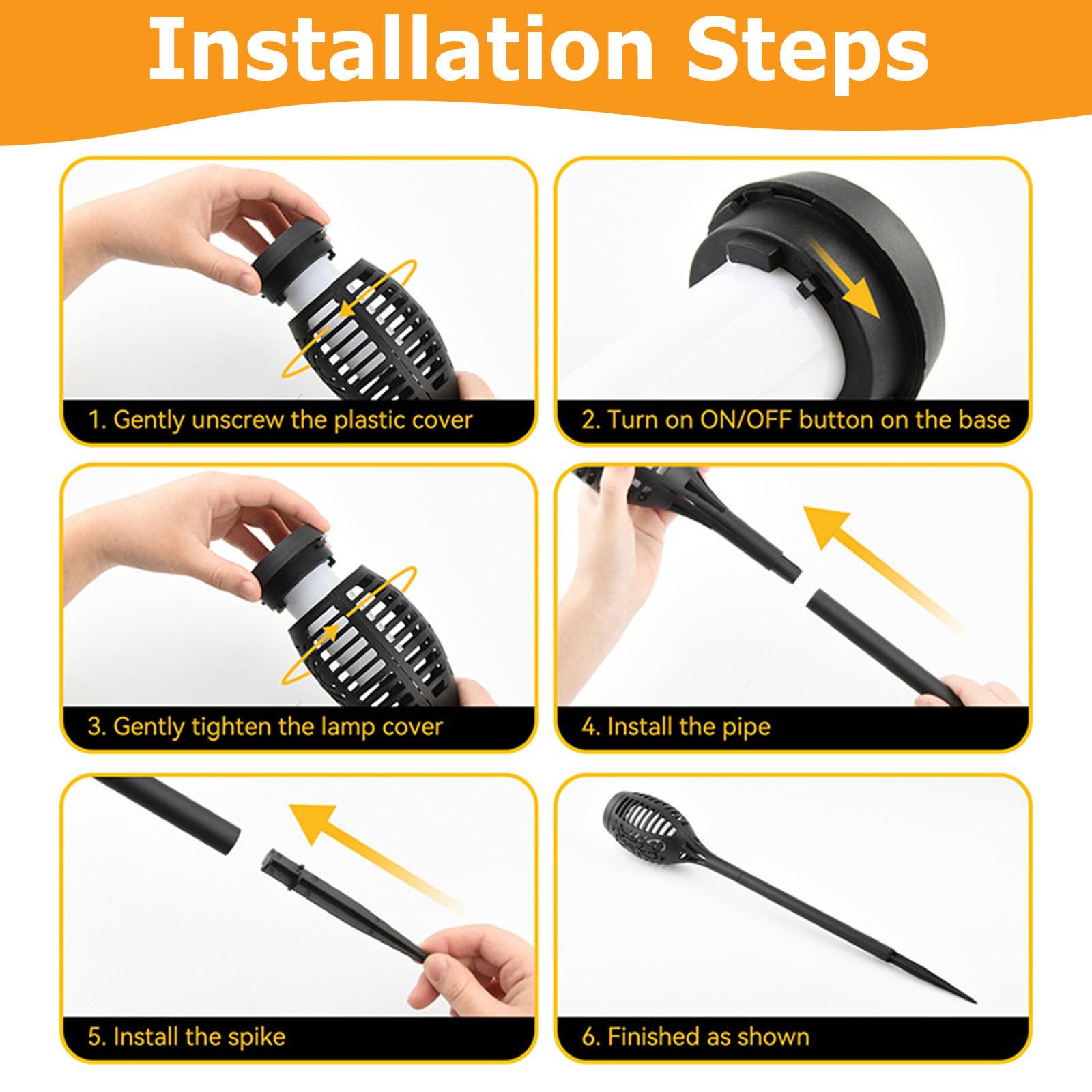 Installation Steps

1. Gently unscrew the plastic cover

2. Turn on ON/OFF button on the base

3. Gently tighten the lamp cover

4. Install the pipe

5. Install the spike

6. Finished as shown