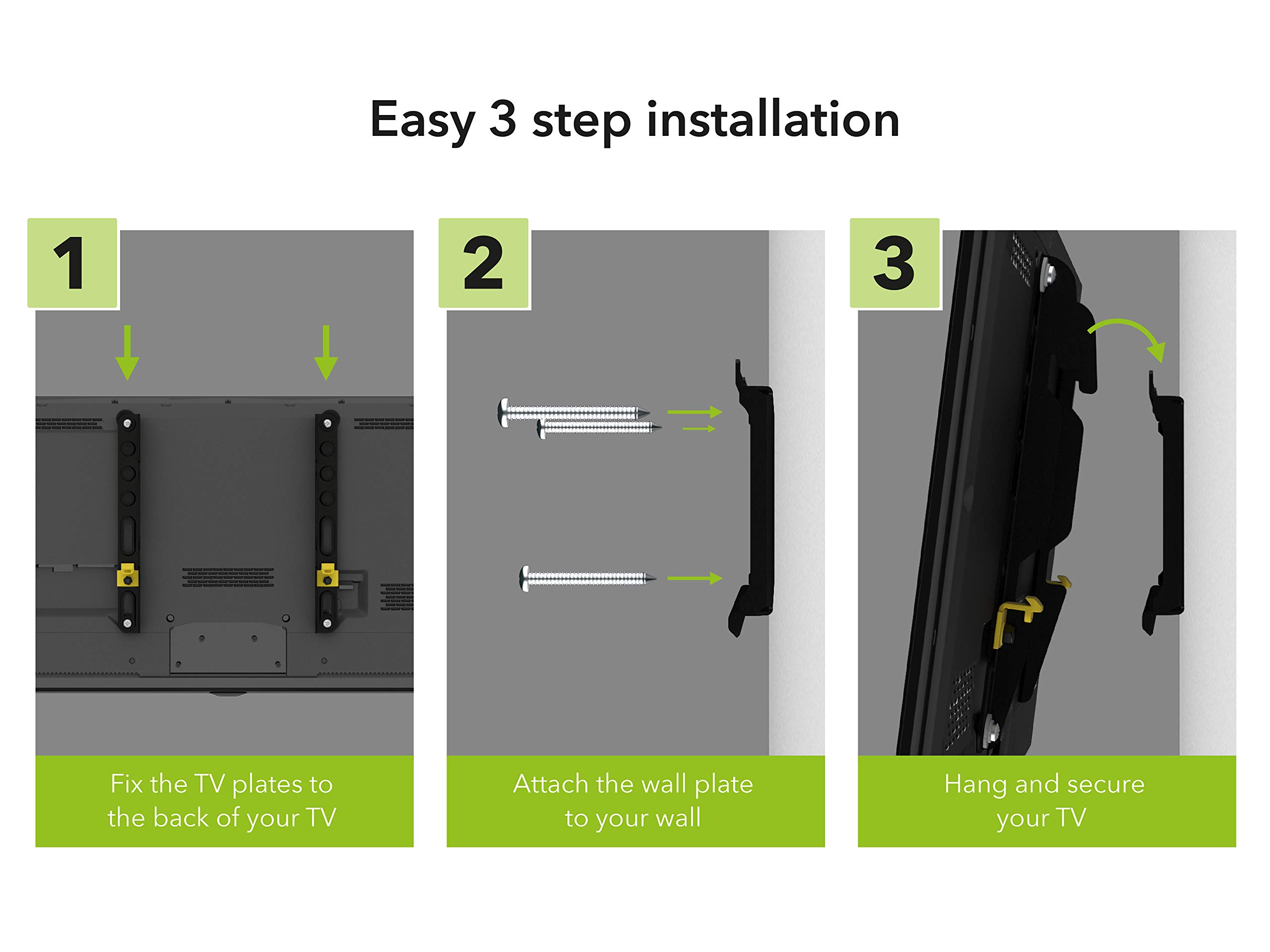 Easy 3 step installation

1

Fix the TV plates to the back of your TV

2

Attach the wall plate to your wall

3

Hang and secure your TV