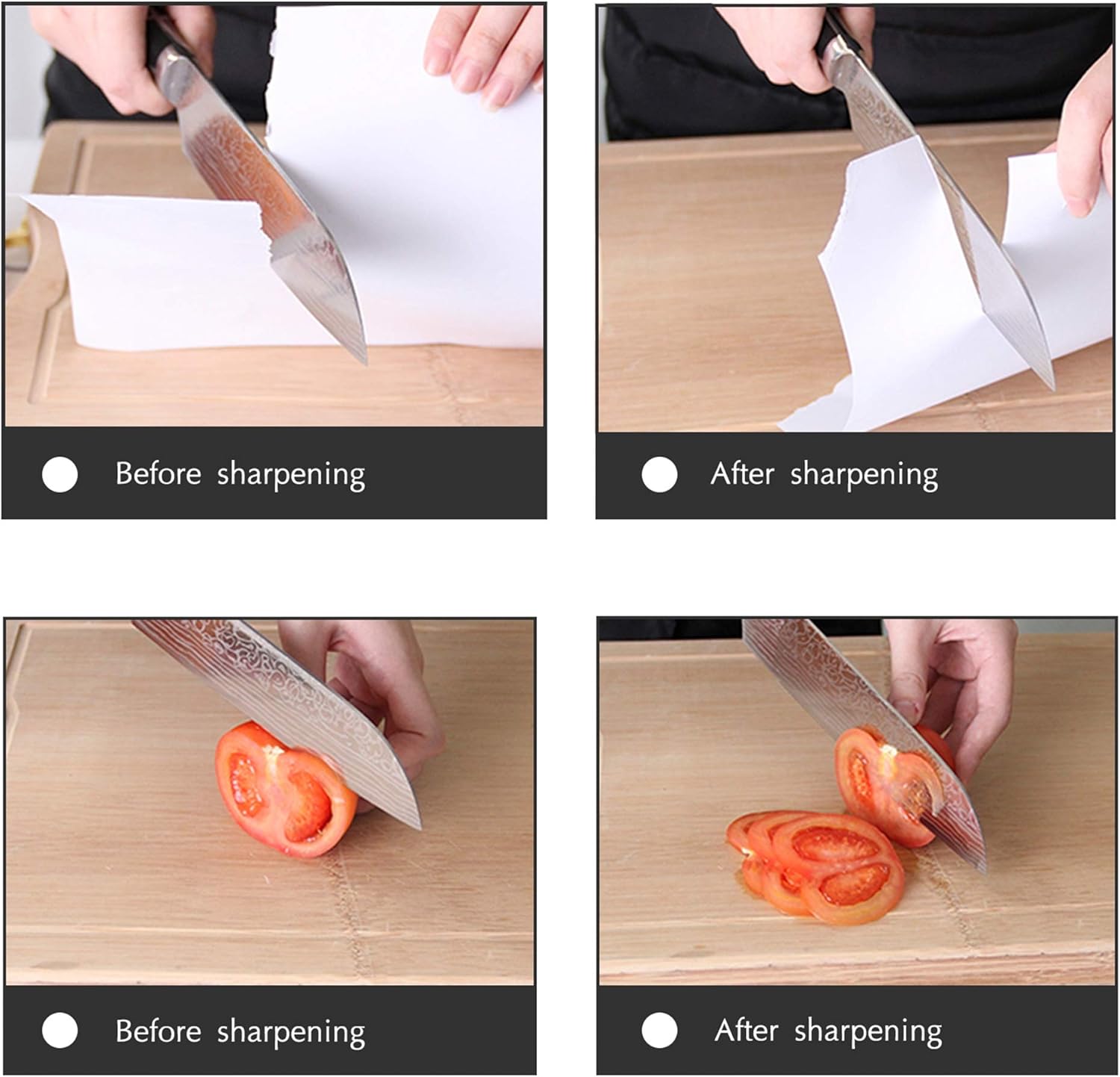 Before sharpening

After sharpening

Before sharpening

After sharpening