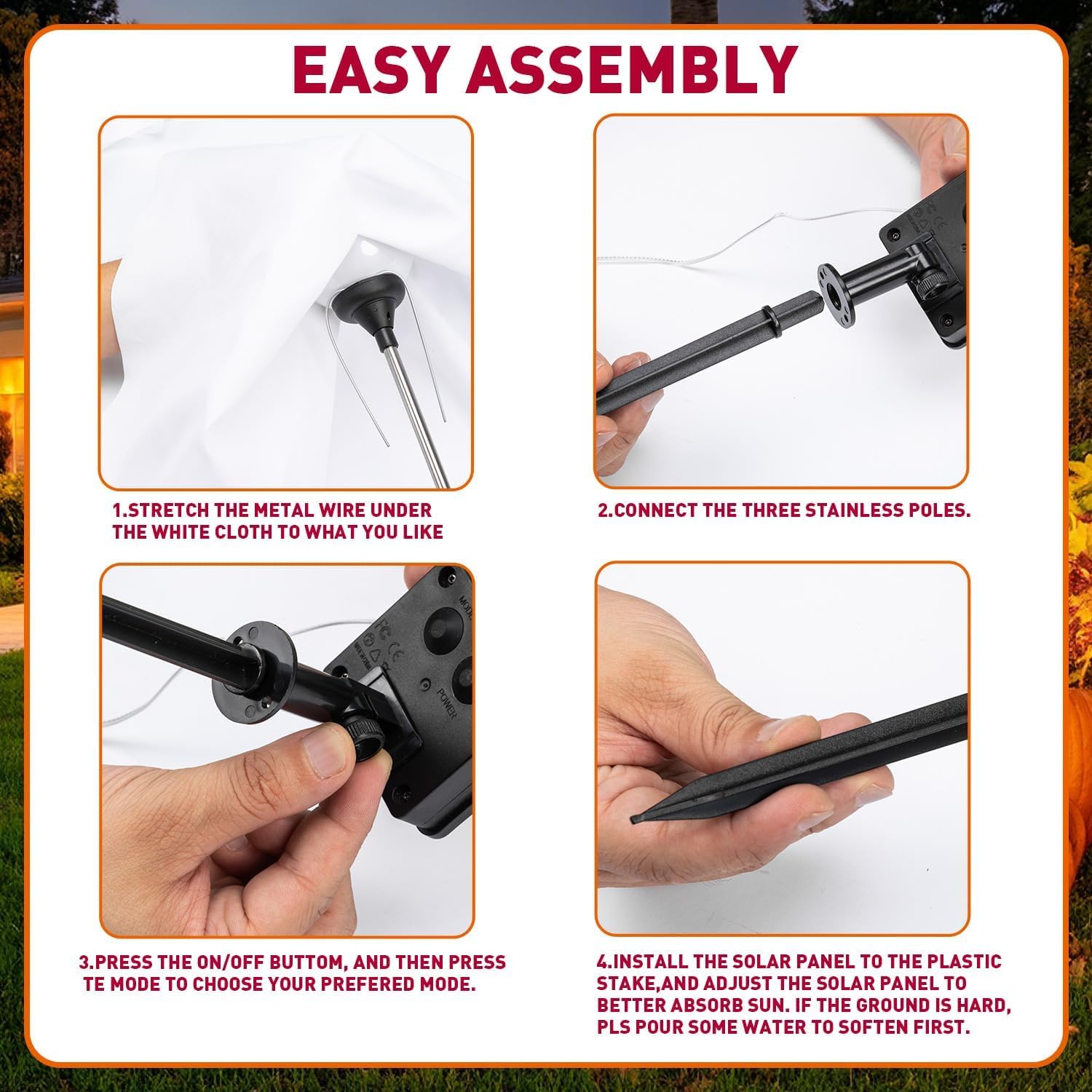 EASY ASSEMBLY

1.STRETCH THE METAL WIRE UNDER THE WHITE CLOTH TO WHAT YOU LIKE

2.CONNECT THE THREE STAINLESS POLES.

MODE

POWER

3.PRESS THE ON/OFF BUTTOM, AND THEN PRESS TE MODE TO CHOOSE YOUR PREFERED MODE.

4.INSTALL THE SOLAR PANEL TO THE PLASTIC STAKE,AND ADJUST THE SOLAR PANEL TO BETTER ABSORB SUN. IF THE GROUND IS HARD, PLS POUR SOME WATER TO SOFTEN FIRST.