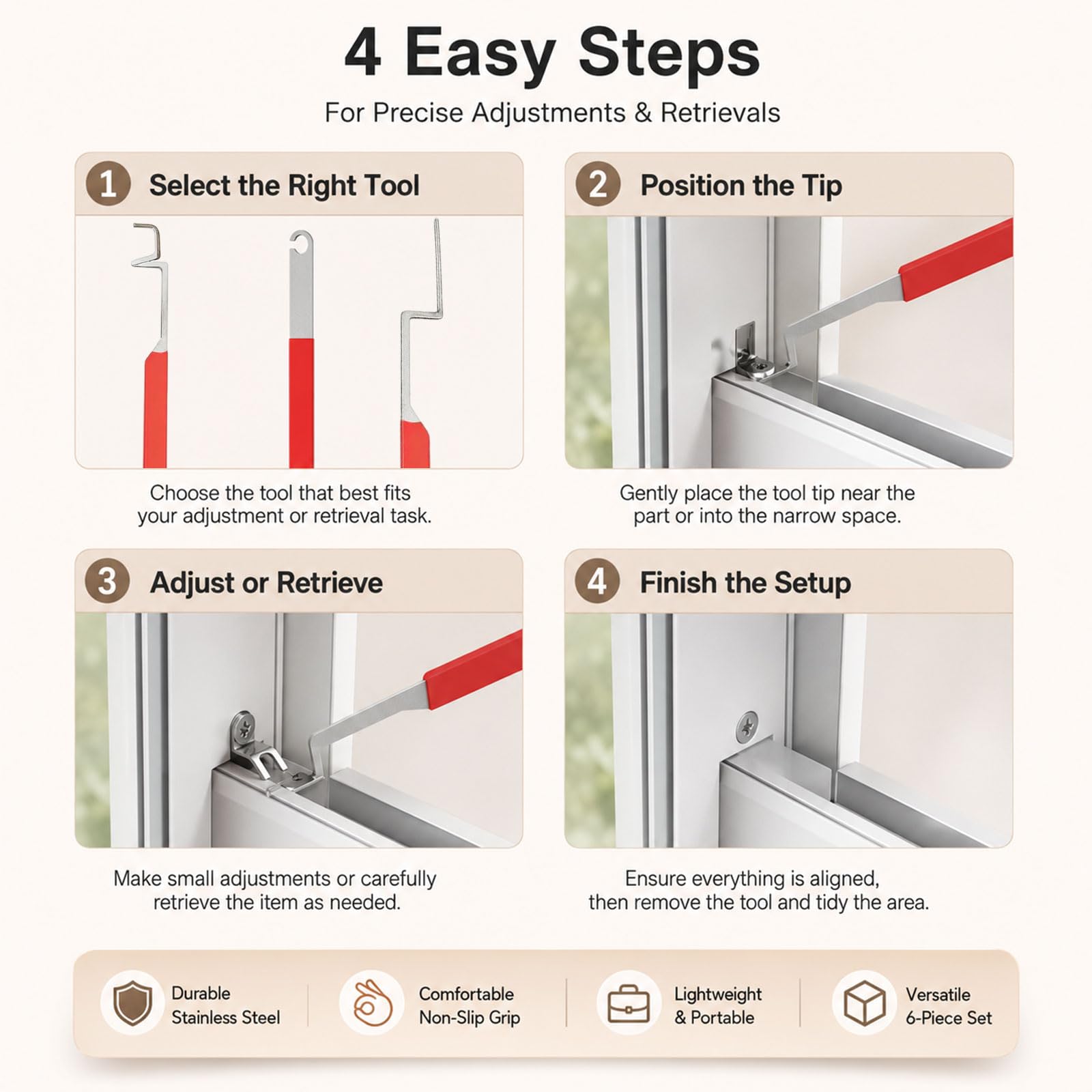 4 Easy Steps

For Precise Adjustments & Retrievals

1 Select the Right Tool

Choose the tool that best fits your adjustment or retrieval task.

2 Position the Tip

Gently place the tool tip near the part or into the narrow space.

3 Adjust or Retrieve

Make small adjustments or carefully retrieve the item as needed.

4 Finish the Setup

Ensure everything is aligned, then remove the tool and tidy the area.

Durable Stainless Steel

Comfortable Non-Slip Grip

Lightweight & Portable

Versatile 6-Piece Set