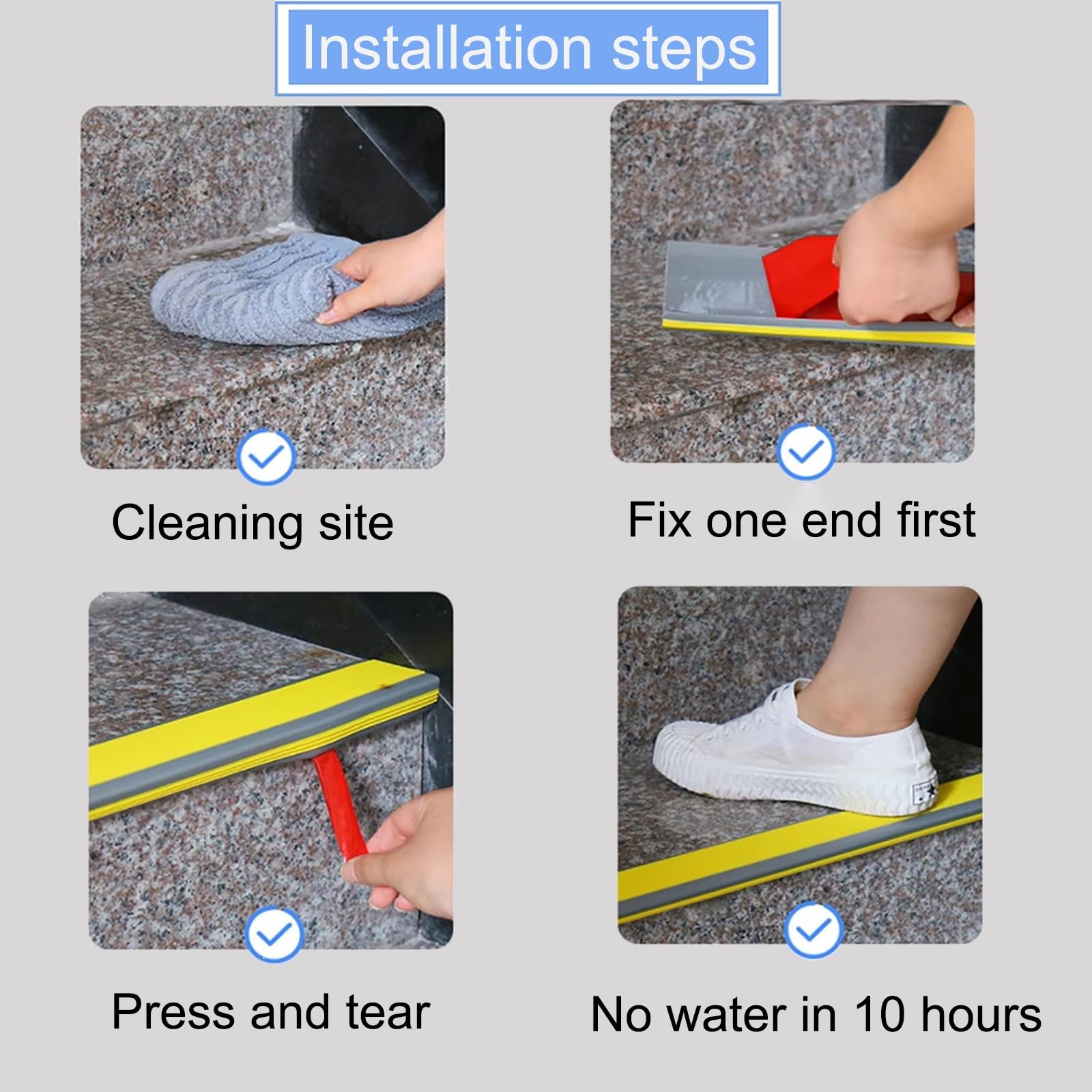 Installation steps

Cleaning site

Fix one end first

Press and tear

No water in 10 hours