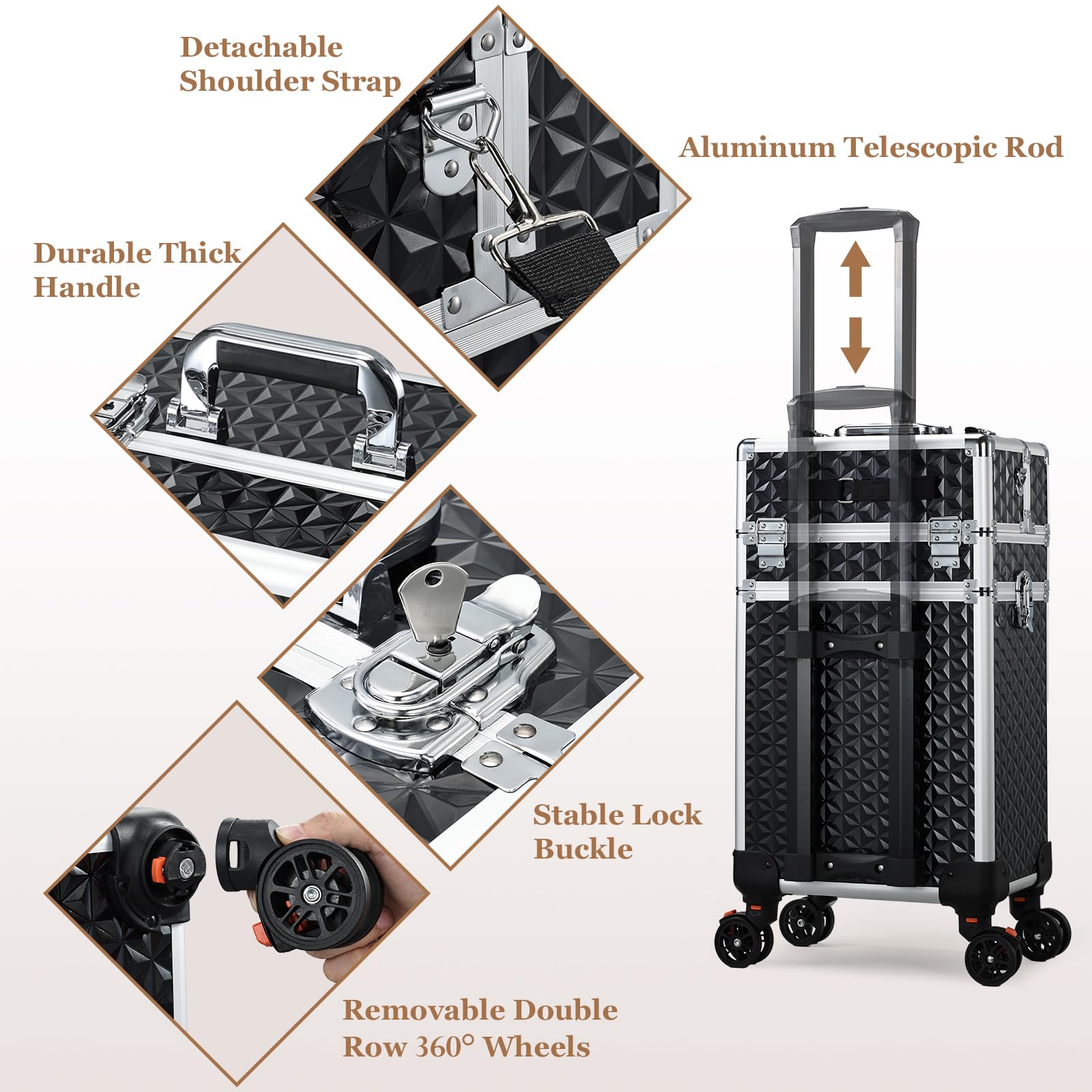 Detachable Shoulder Strap

Aluminum Telescopic Rod

Durable Thick Handle

Stable Lock Buckle

Removable Double Row 360° Wheels