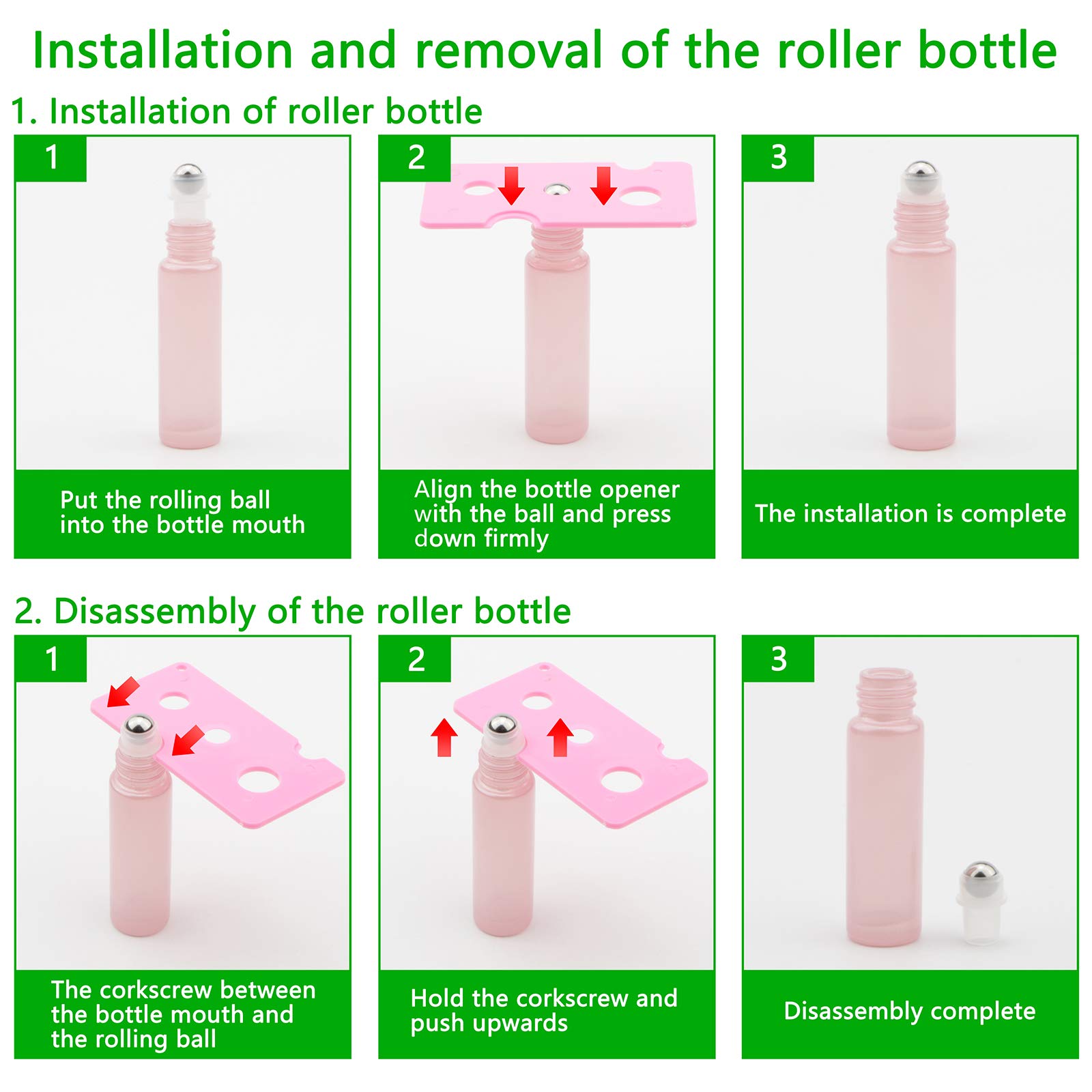 Installation and removal of the roller bottle

1. Installation of roller bottle

1

Put the rolling ball into the bottle mouth

2

Align the bottle opener with the ball and press down firmly

3

The installation is complete

2. Disassembly of the roller bottle

1

The corkscrew between the bottle mouth and the rolling ball

2

Hold the corkscrew and push upwards

3

Disassembly complete