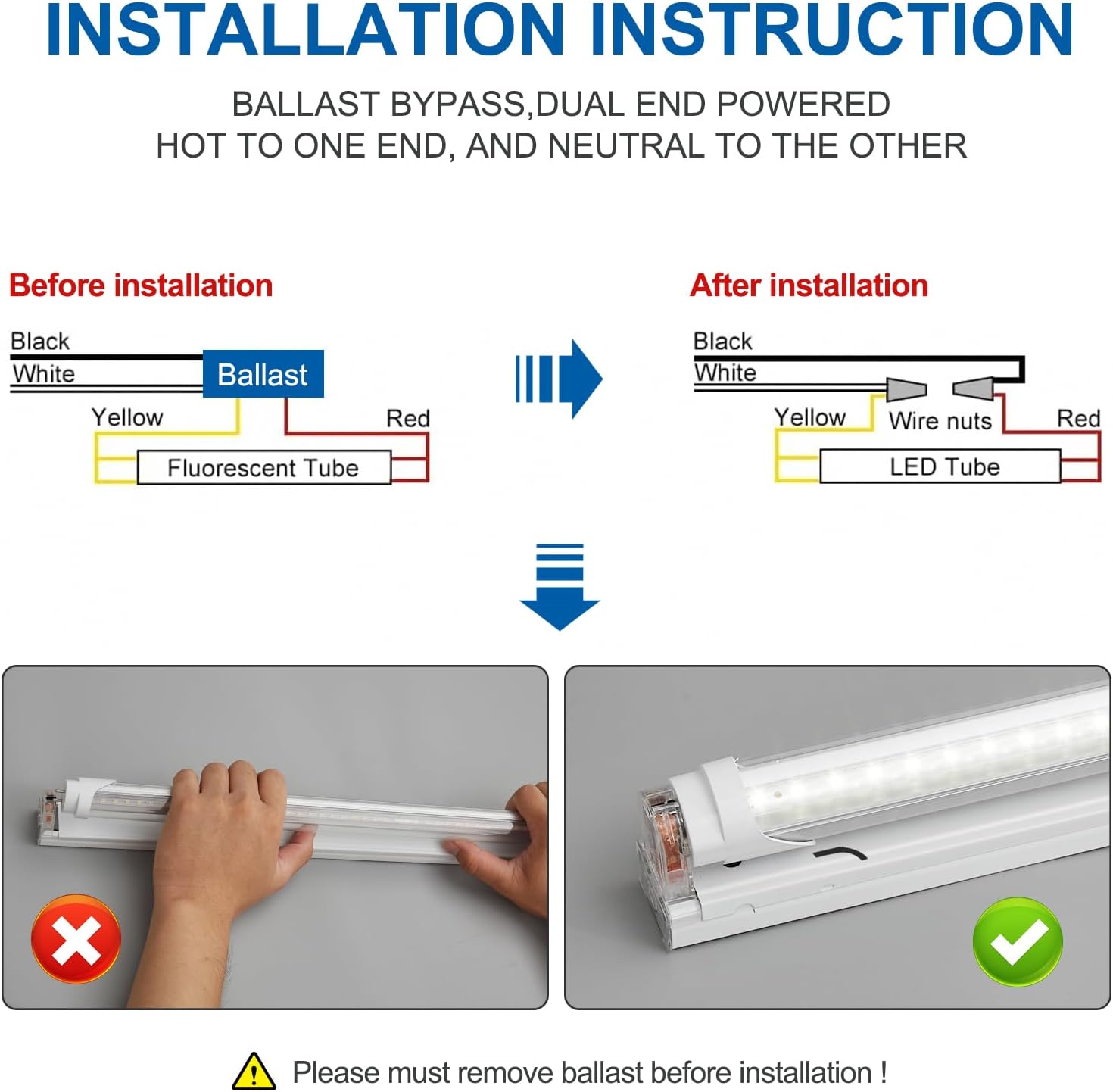 INSTALLATION INSTRUCTION

BALLAST BYPASS,DUAL END POWERED
HOT TO ONE END, AND NEUTRAL TO THE OTHER

Before installation

Black
White
Ballast
Yellow
Red
Fluorescent Tube

After installation

Black
White
Yellow
Wire nuts
Red
LED Tube

Please must remove ballast before installation !