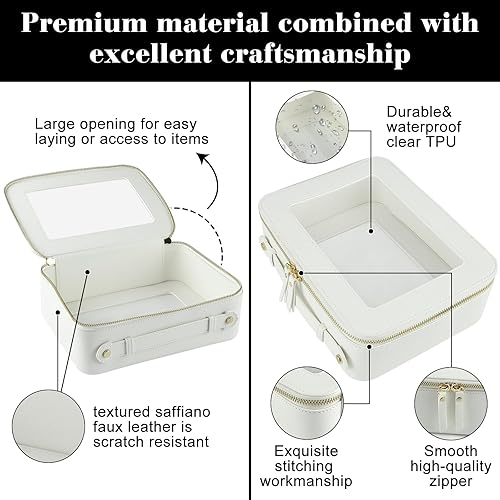 Premium material combined with excellent craftsmanship

Large opening for easy laying or access to items

textured saffiano faux leather is scratch resistant

Durable& waterproof clear TPU

Exquisite stitching workmanship

Smooth high-quality zipper