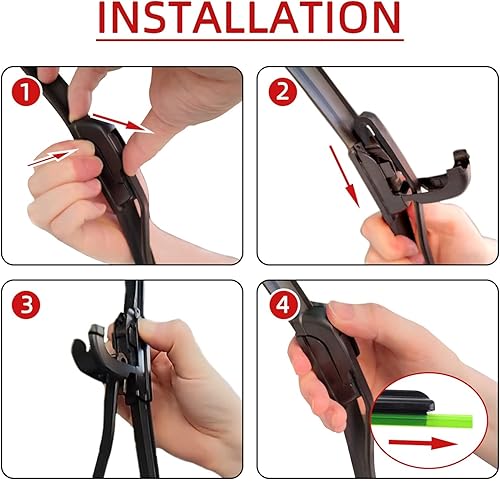 INSTALLATION

1

2

3

4