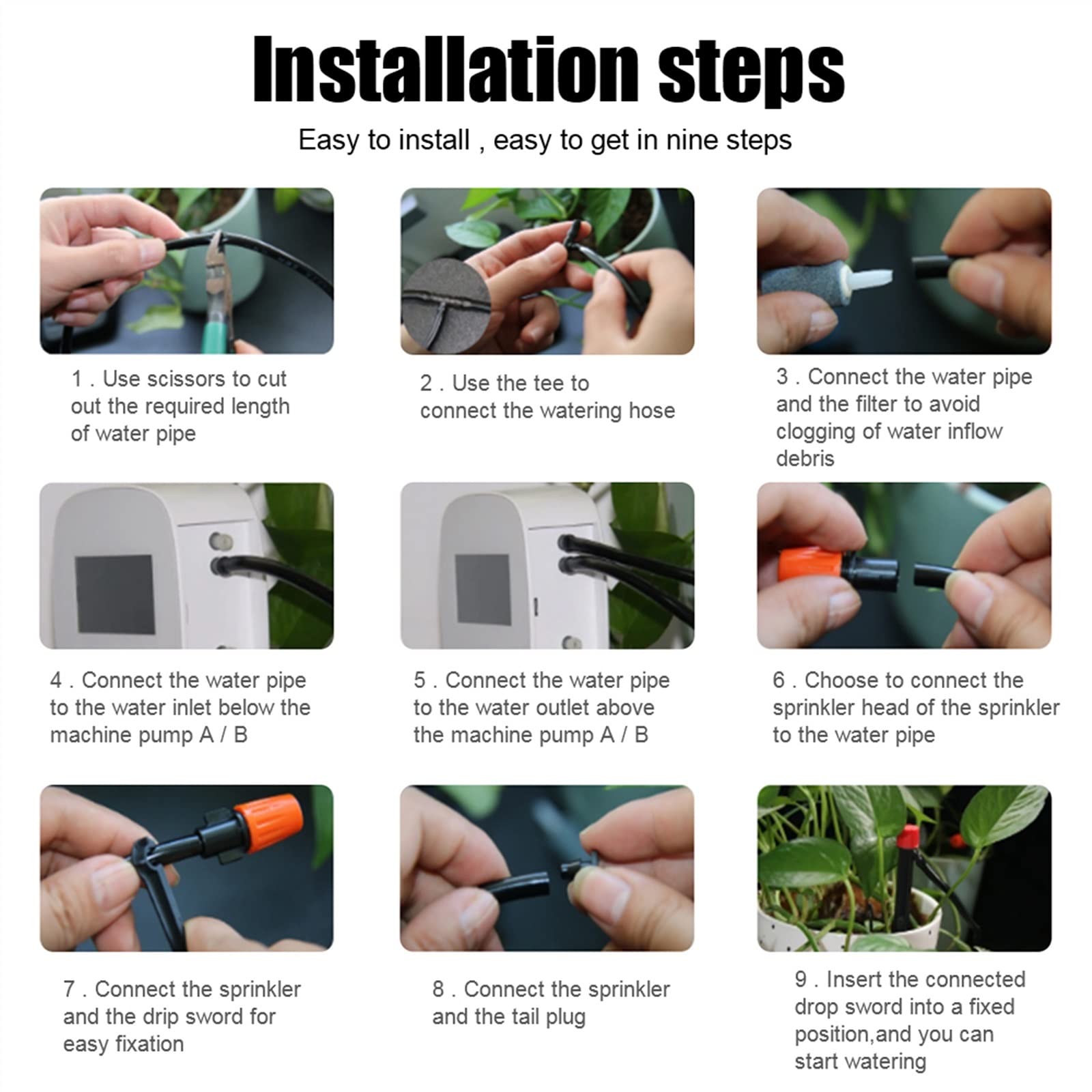 Installation steps

Easy to install , easy to get in nine steps

1 . Use scissors to cut out the required length of water pipe

2 . Use the tee to connect the watering hose

3 . Connect the water pipe and the filter to avoid clogging of water inflow debris

4 . Connect the water pipe to the water inlet below the machine pump A / B

5 . Connect the water pipe to the water outlet above the machine pump A / B

6 . Choose to connect the sprinkler head of the sprinkler to the water pipe

7 . Connect the sprinkler and the drip sword for easy fixation

8 . Connect the sprinkler and the tail plug

9 . Insert the connected drop sword into a fixed position,and you can start watering