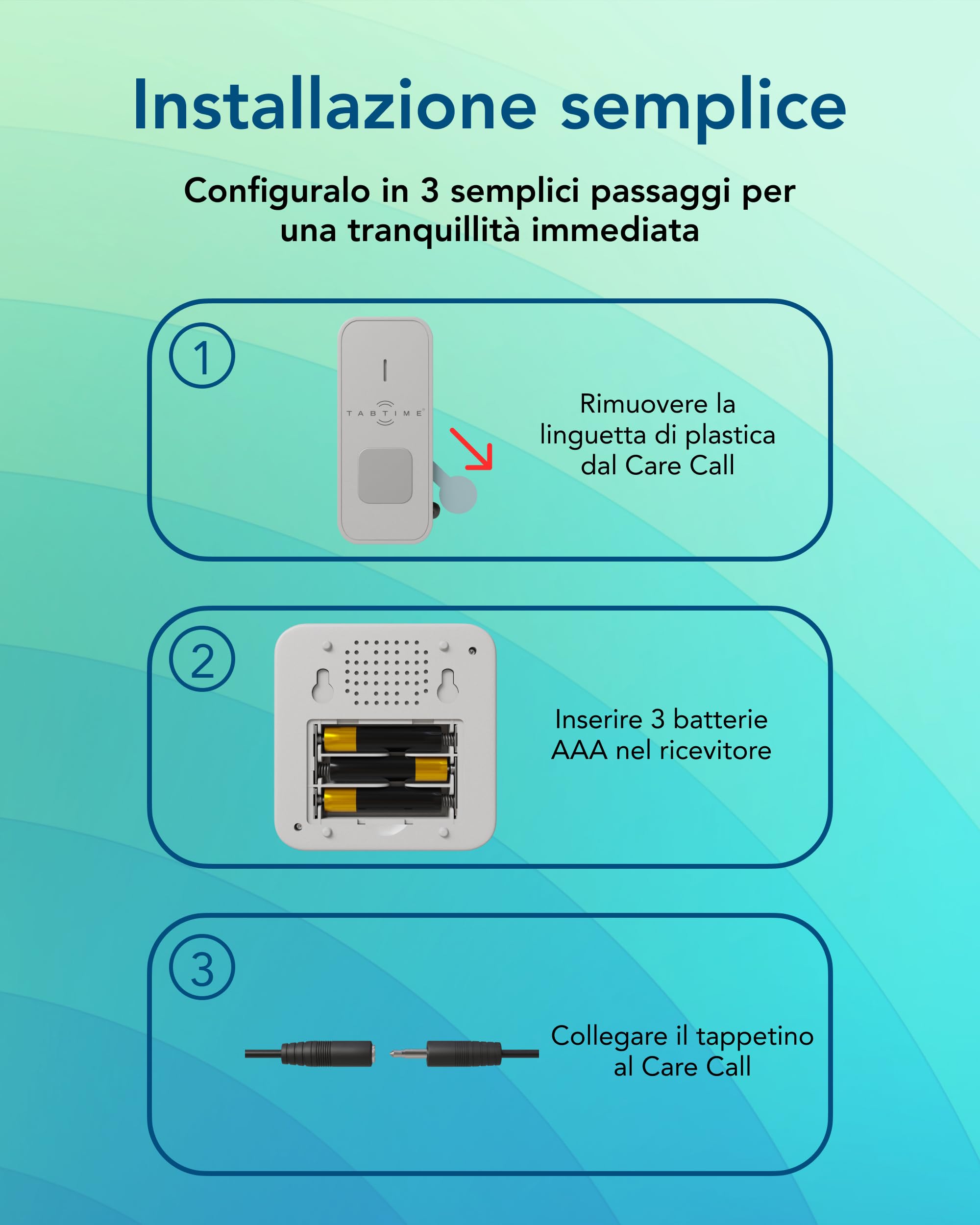 Installazione semplice

Configuralo in 3 semplici passaggi per una tranquillità immediata

1

TABTIME

Rimuovere la linguetta di plastica dal Care Call

2

Inserire 3 batterie AAA nel ricevitore

3

Collegare il tappetino al Care Call