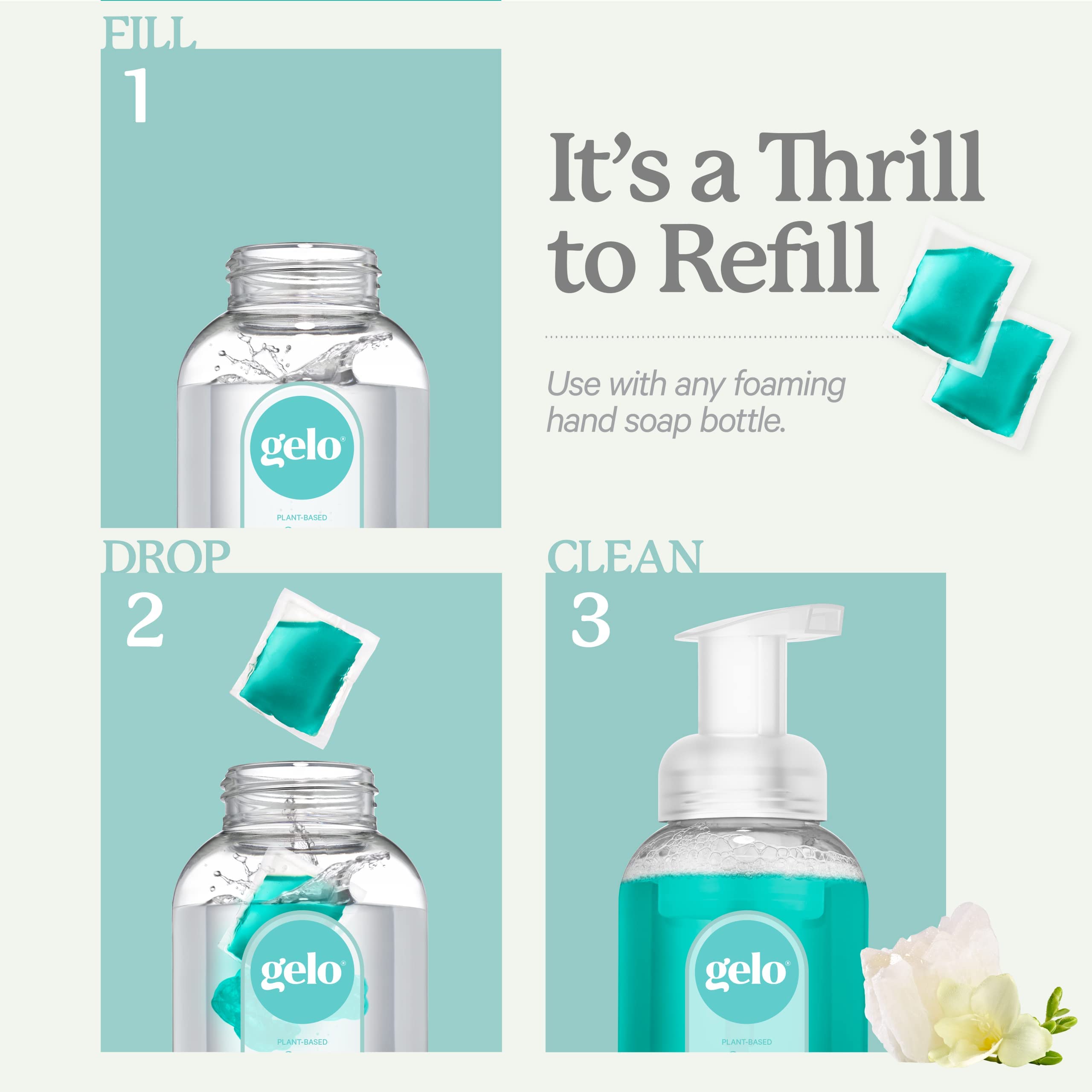 FILL
1

gelo®
PLANT-BASED

It's a Thrill to Refill

Use with any foaming hand soap bottle.

DROP
2

gelo®
PLANT-BASED

CLEAN
3

gelo®
PLANT-BASED