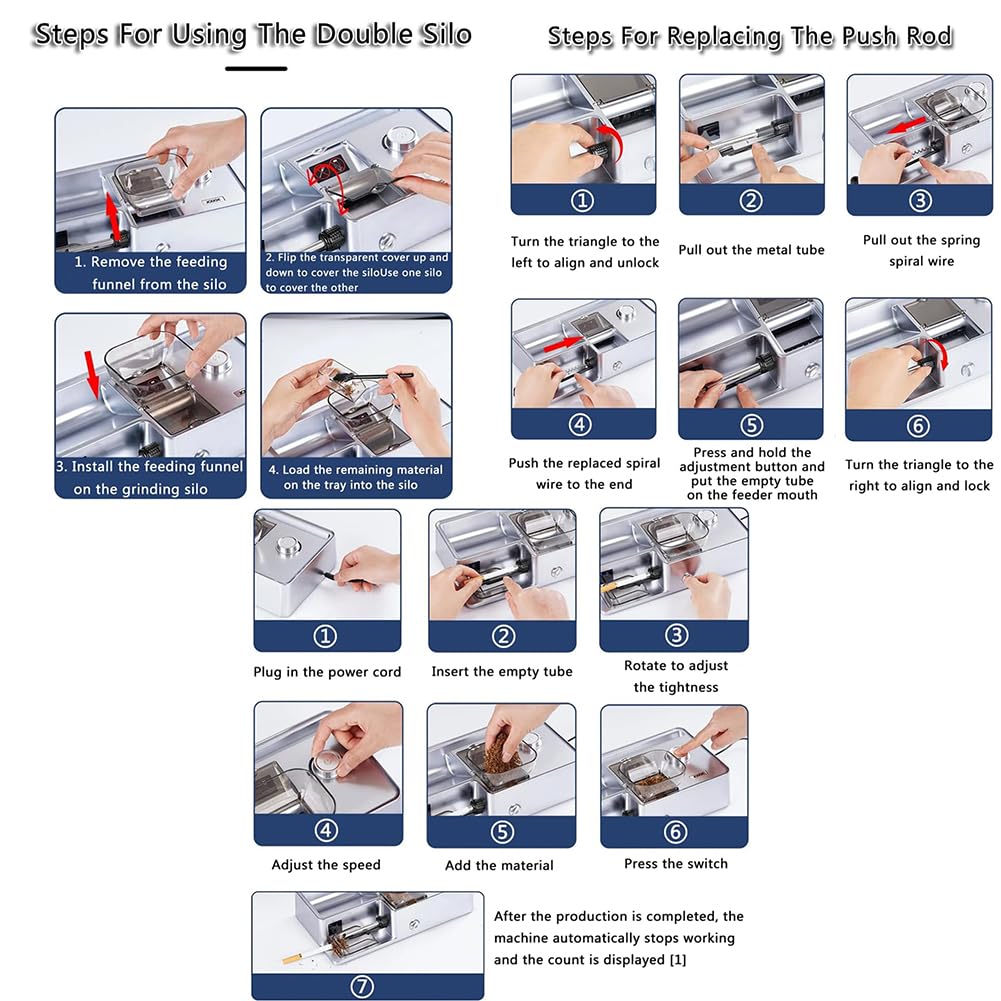 Steps For Using The Double Silo

1. Remove the feeding funnel from the silo

2. Flip the transparent cover up and down to cover the siloUse one silo to cover the other

3. Install the feeding funnel on the grinding silo

4. Load the remaining material on the tray into the silo

Steps For Replacing The Push Rod

①
Turn the triangle to the left to align and unlock

②
Pull out the metal tube

③
Pull out the spring spiral wire

④
Push the replaced spiral wire to the end

⑤
Press and hold the adjustment button and put the empty tube on the feeder mouth

⑥
Turn the triangle to the right to align and lock

①
Plug in the power cord

②
Insert the empty tube

③
Rotate to adjust the tightness

④
Adjust the speed

⑤
Add the material

⑥
Press the switch

⑦
After the production is completed, the machine automatically stops working and the count is displayed [1]