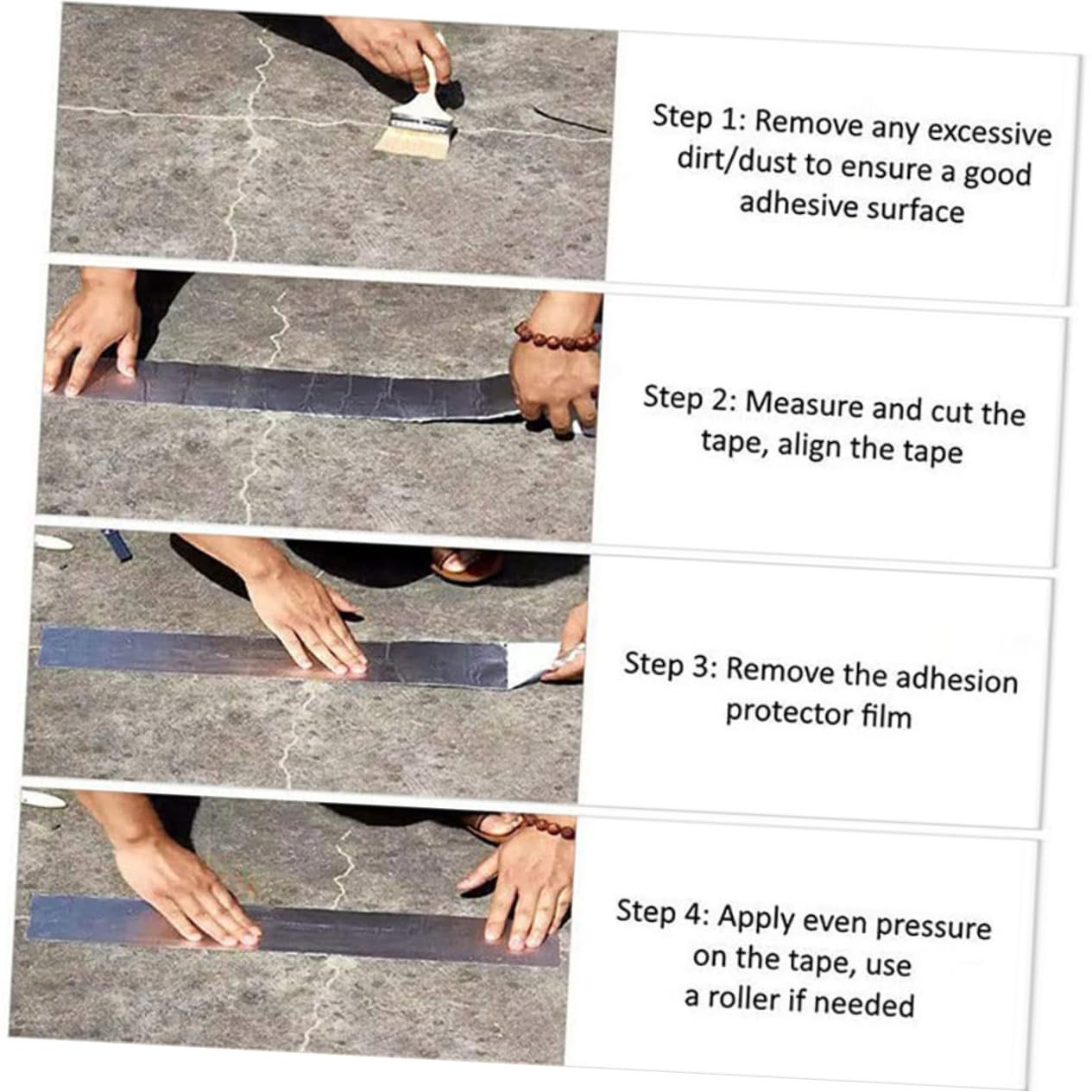 Step 1: Remove any excessive dirt/dust to ensure a good adhesive surface

Step 2: Measure and cut the tape, align the tape

Step 3: Remove the adhesion protector film

Step 4: Apply even pressure on the tape, use a roller if needed