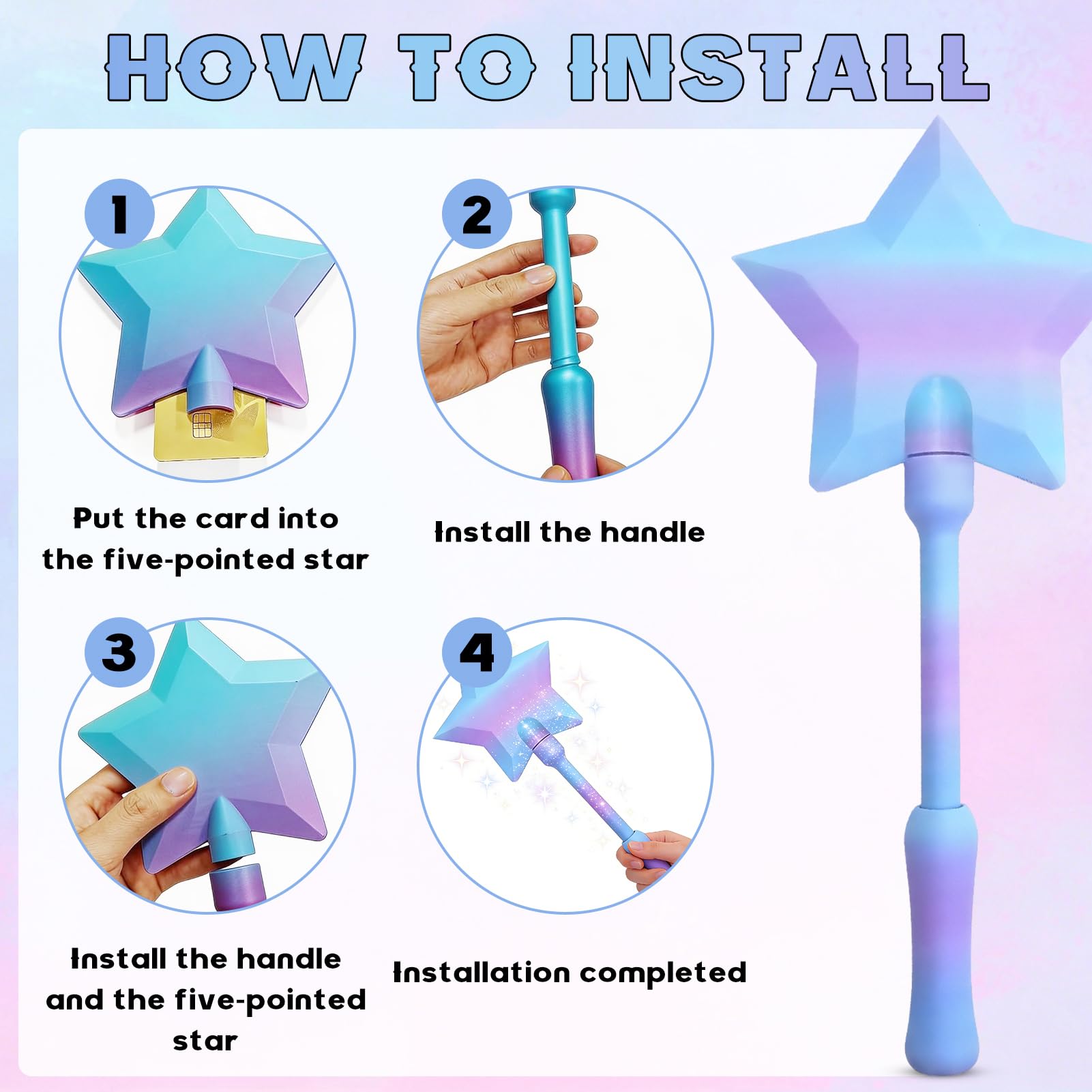 HOW TO INSTALL

1

Put the card into the five-pointed star

2

Install the handle

3

Install the handle and the five-pointed star

4

Installation completed