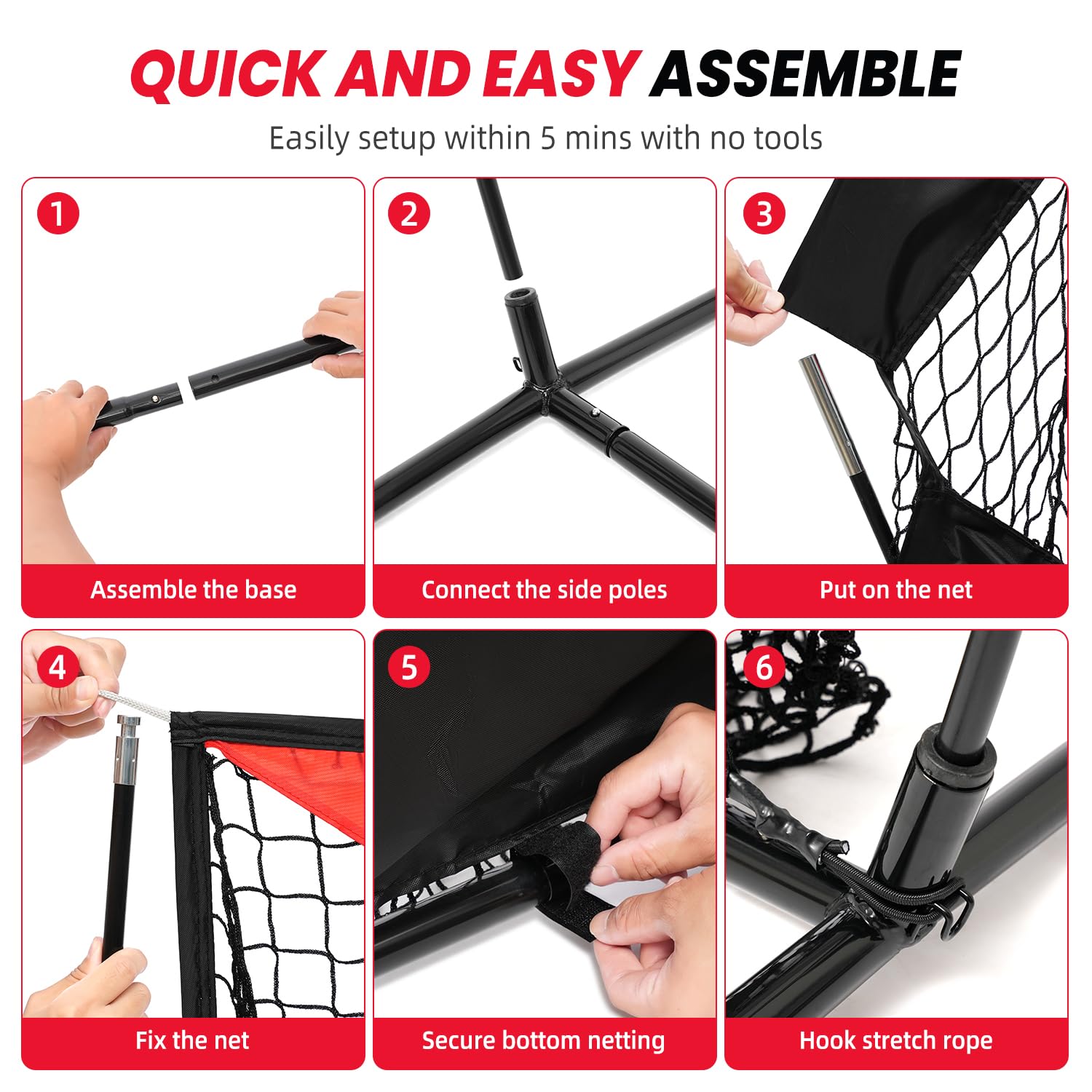 QUICK AND EASY ASSEMBLE

Easily setup within 5 mins with no tools

1
Assemble the base

2
Connect the side poles

3
Put on the net

4
Fix the net

5
Secure bottom netting

6
Hook stretch rope