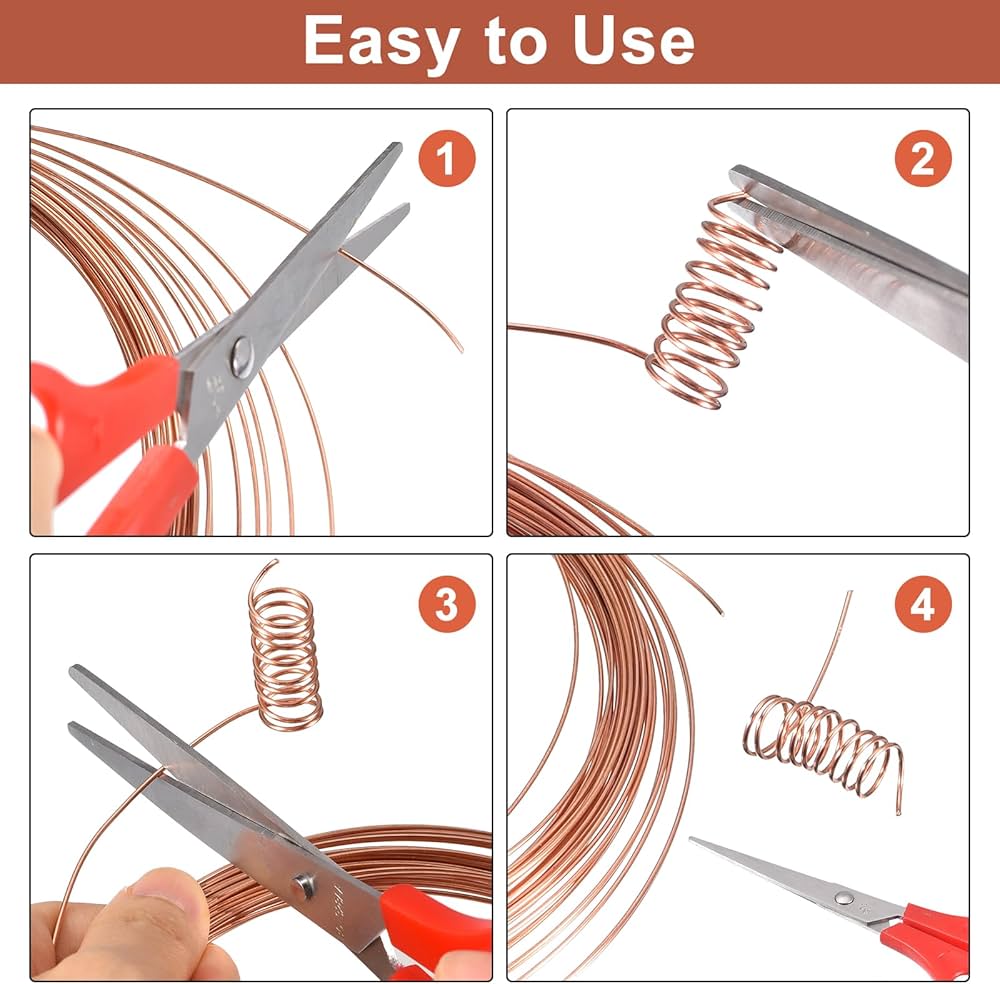 Easy to Use

1

2

3

4