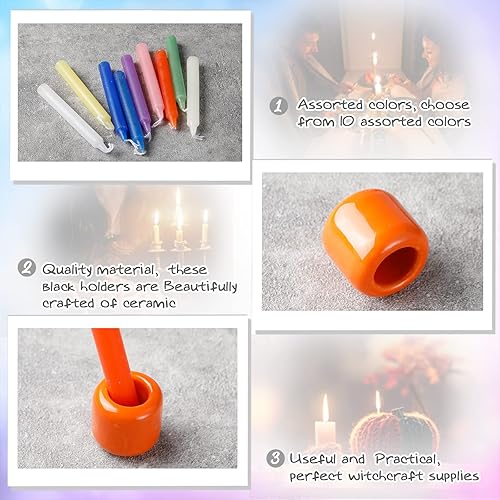 1 Assorted colors, choose from 10 assorted colors

2 Quality material, these Black holders are Beautifully crafted of ceramic

3 Useful and Practical, perfect witchcraft supplies