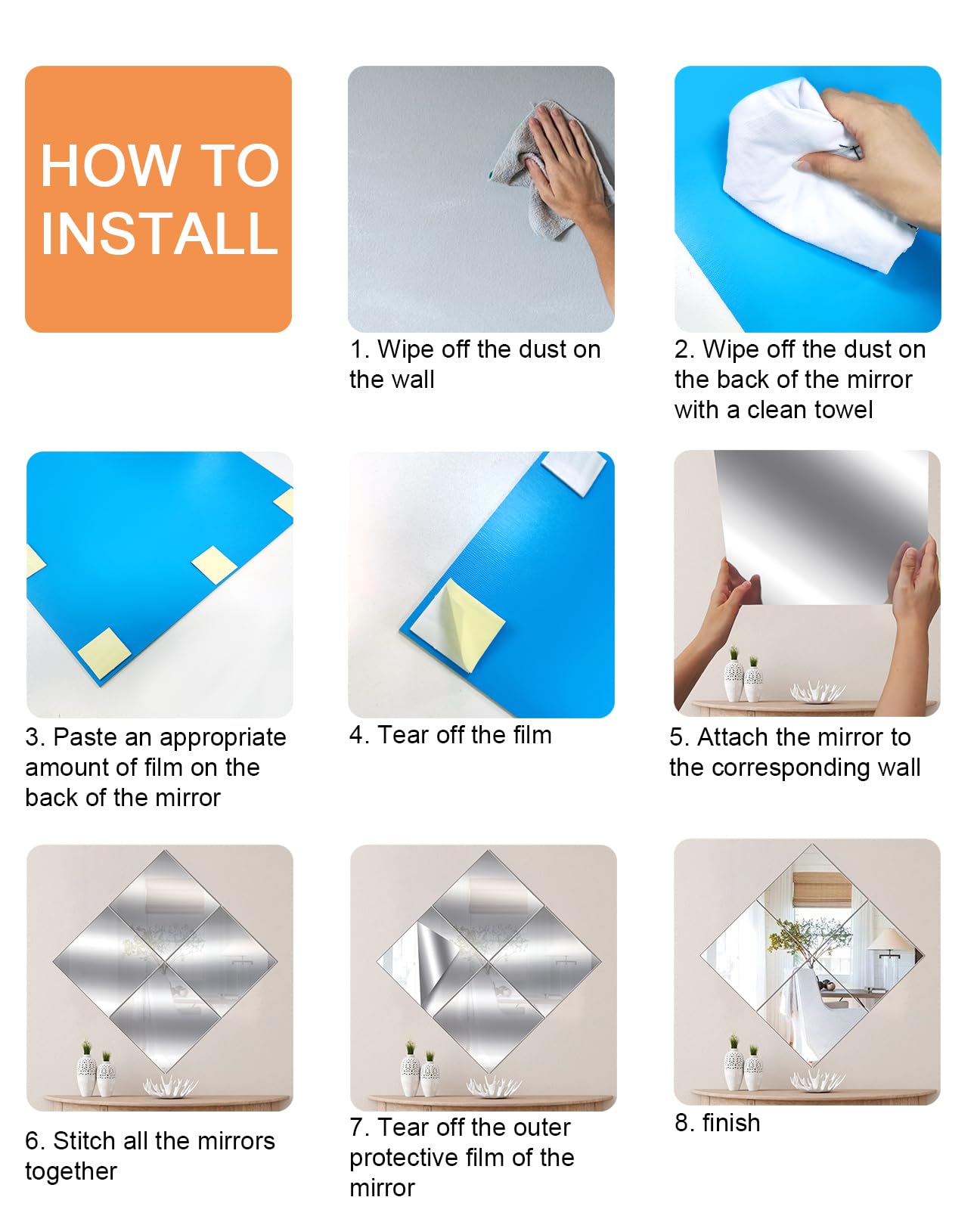 HOW TO INSTALL

1. Wipe off the dust on the wall

2. Wipe off the dust on the back of the mirror with a clean towel

3. Paste an appropriate amount of film on the back of the mirror

4. Tear off the film

5. Attach the mirror to the corresponding wall

6. Stitch all the mirrors together

7. Tear off the outer protective film of the mirror

8. finish