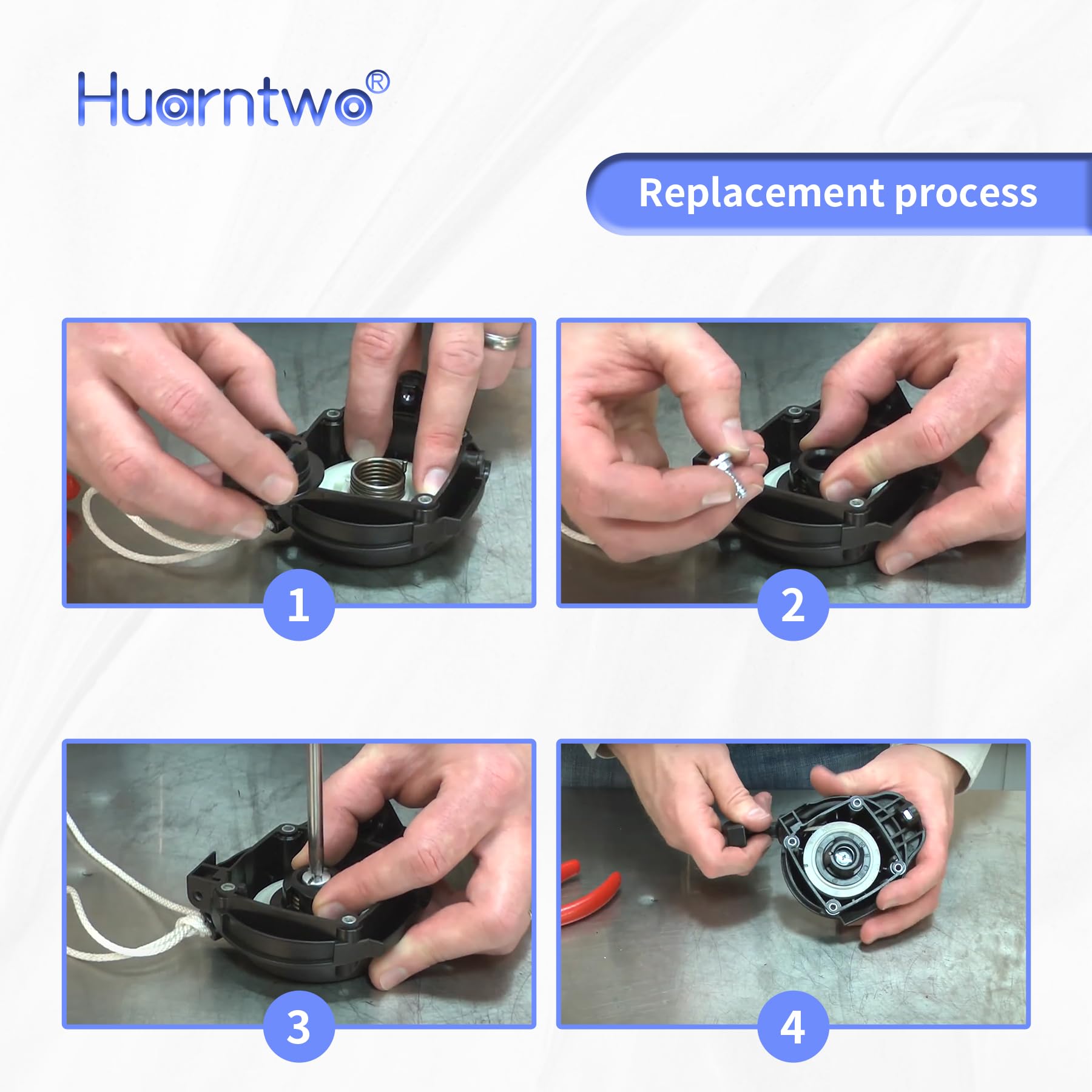 Huarntwo®

Replacement process

1

2

3

4