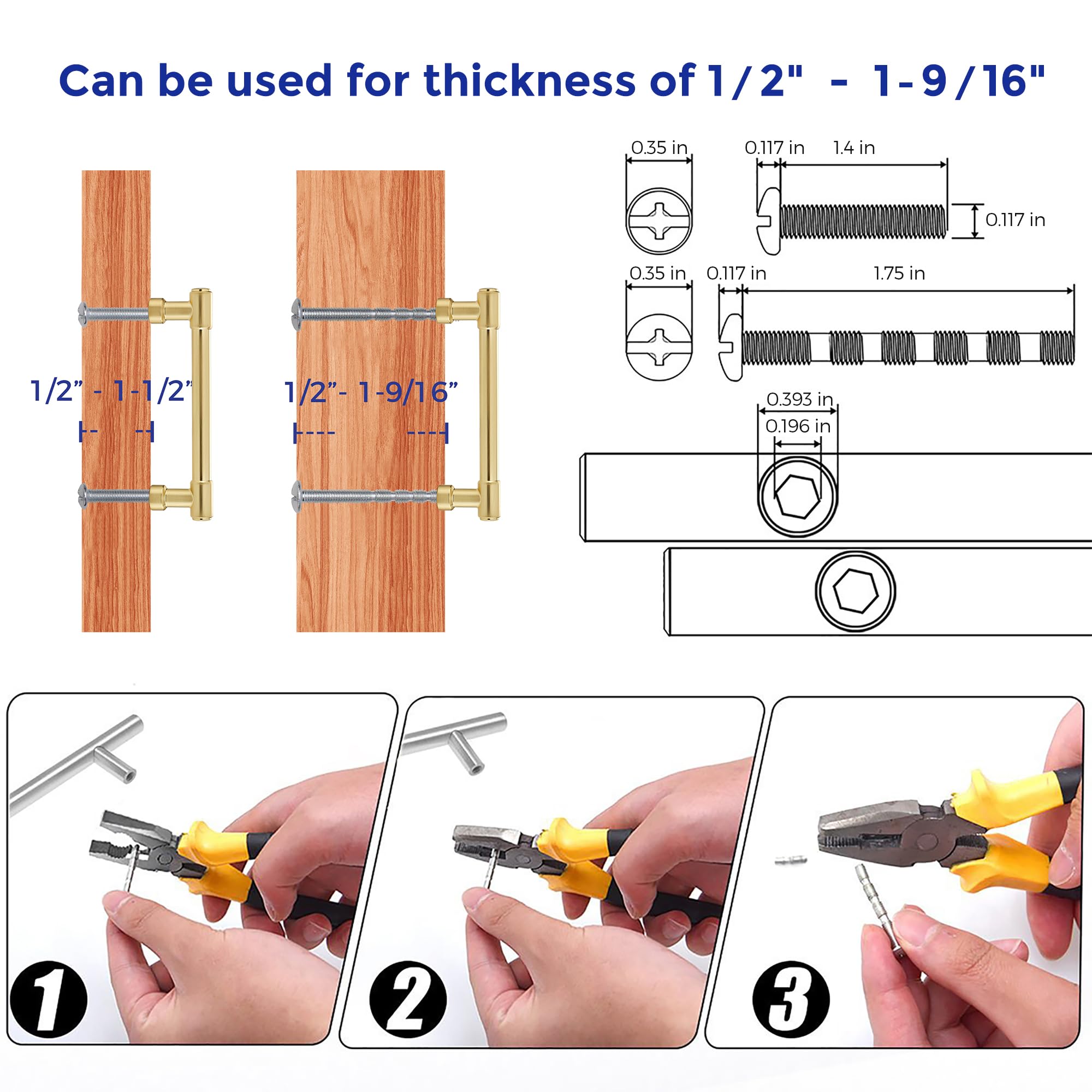 Can be used for thickness of 1/2" - 1-9/16"

1/2" - 1-1/2"

1/2"- 1-9/16"

0.35 in

0.117 in

1.4 in

0.117 in

0.35 in

0.117 in

1.75 in

0.393 in

0.196 in

1

2

3